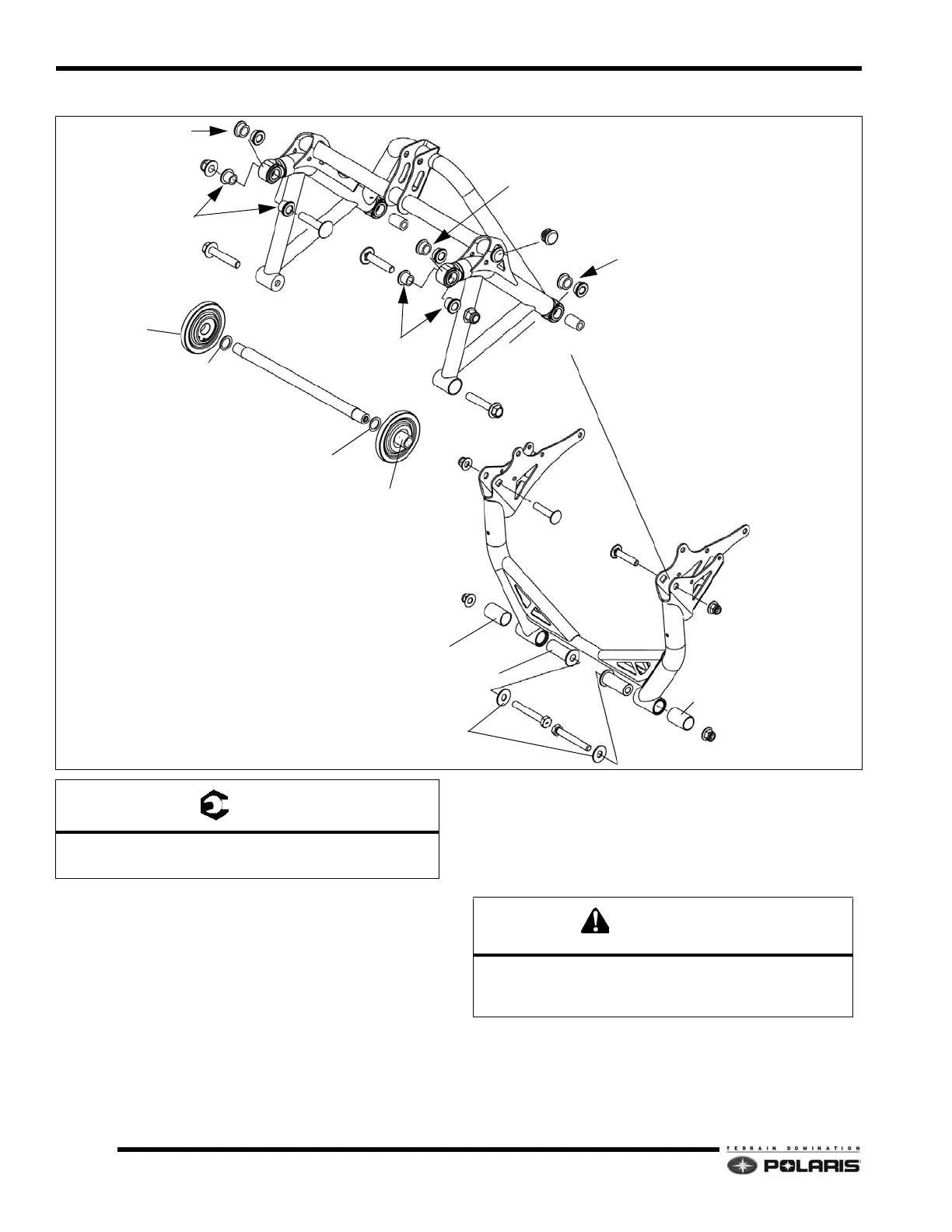 TERRAIN DOMINATION
POLARIS