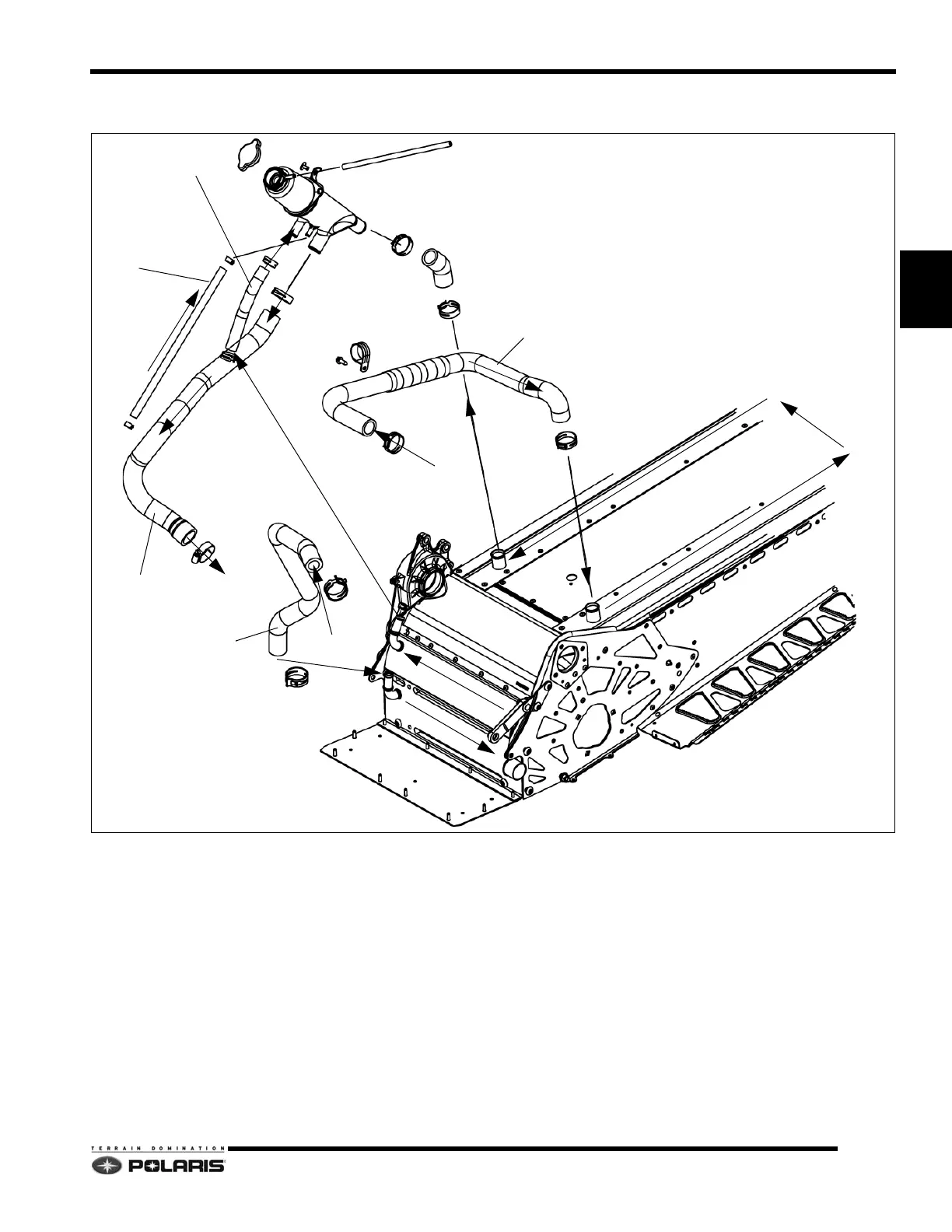 TERRAIN DOMINATION
POLARIS