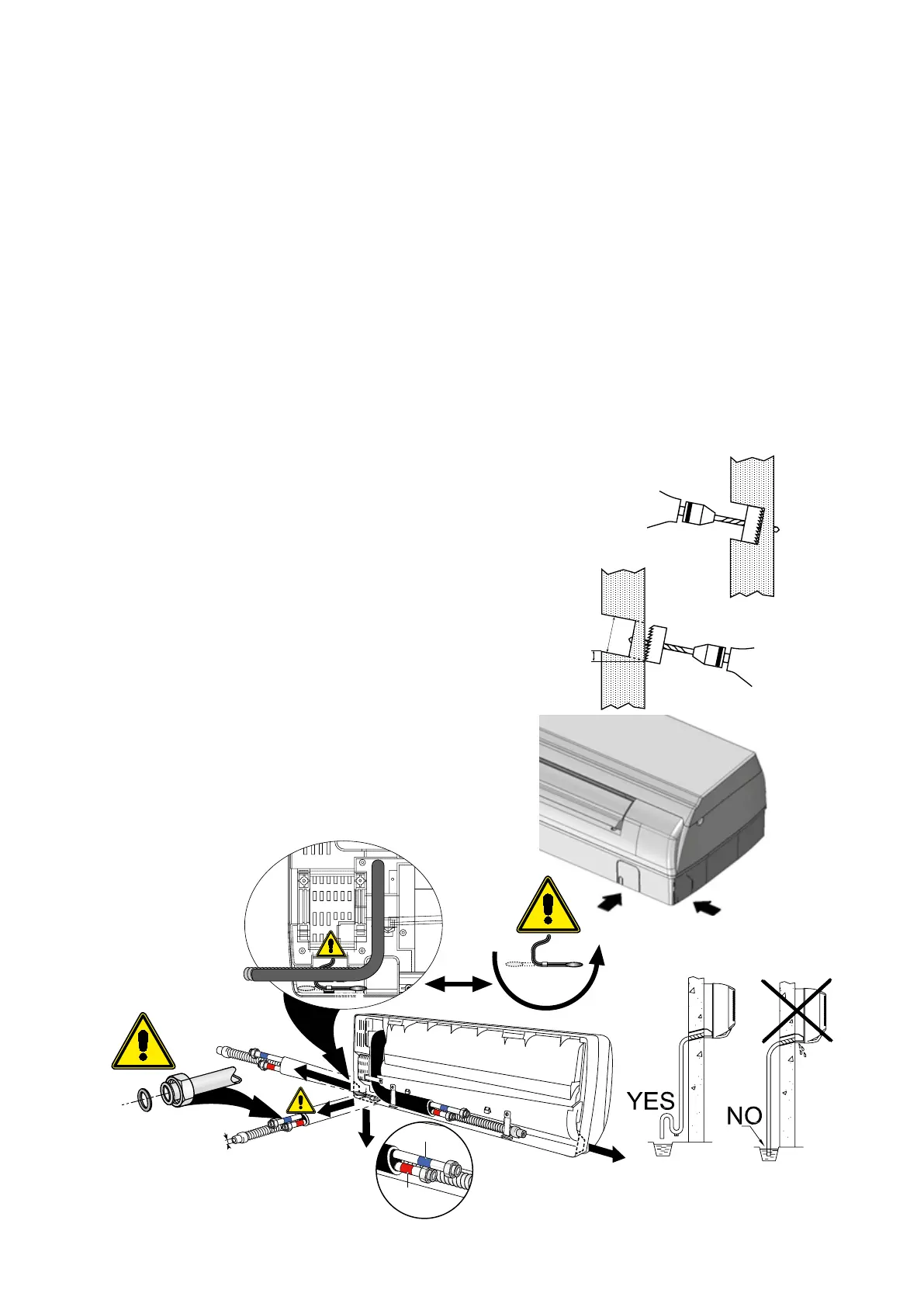 YES

NO