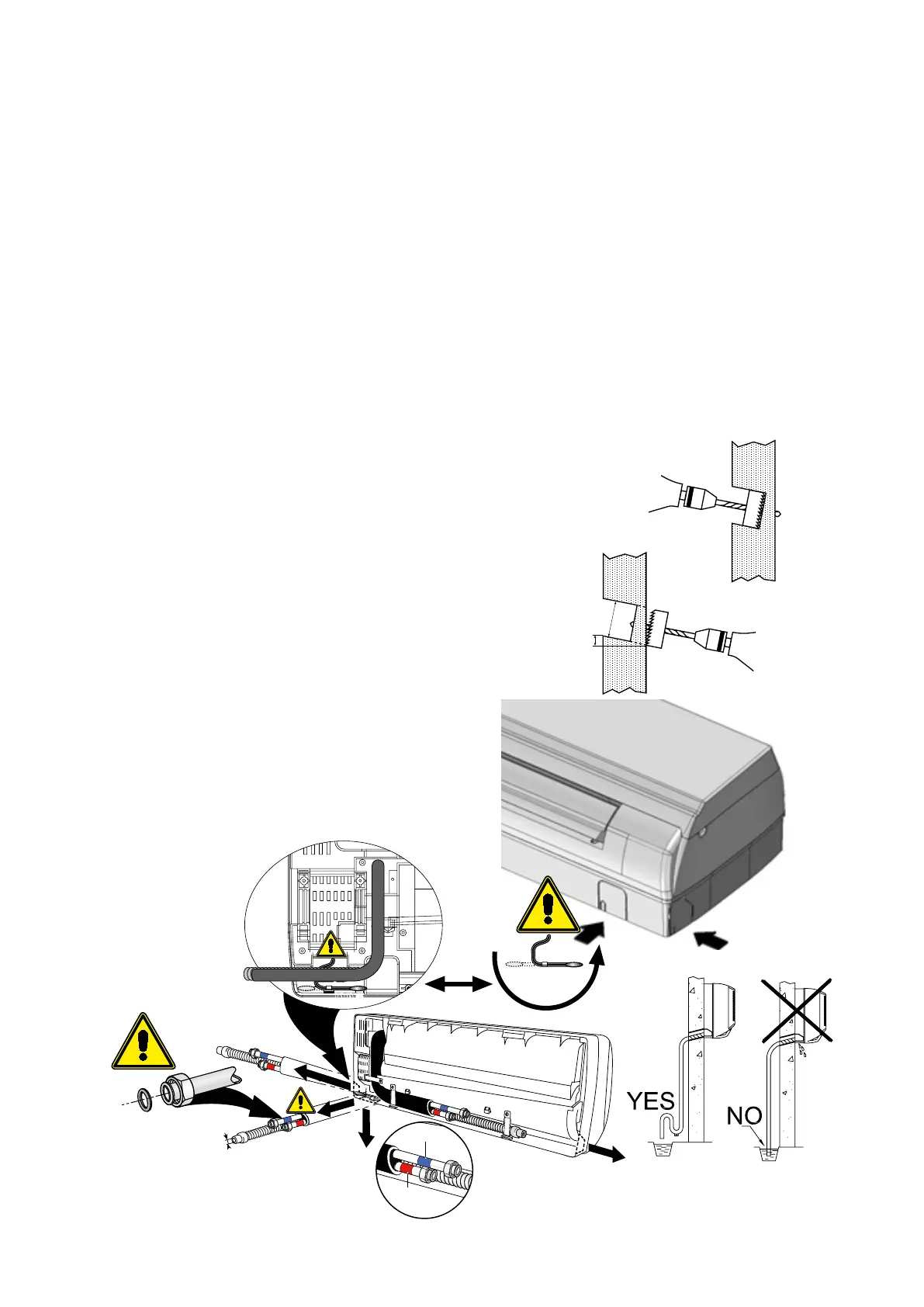 YES

NO