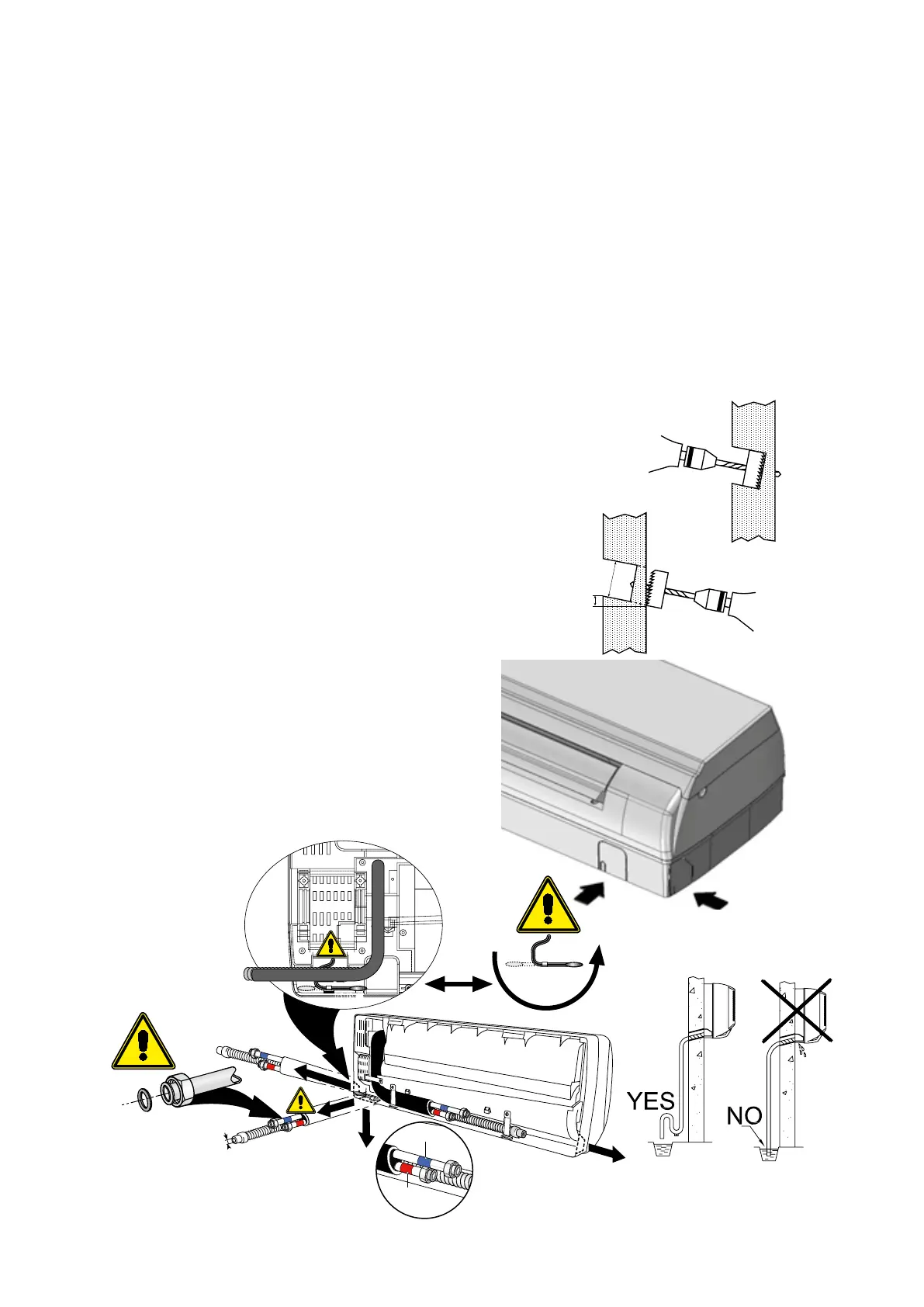 YES

NO