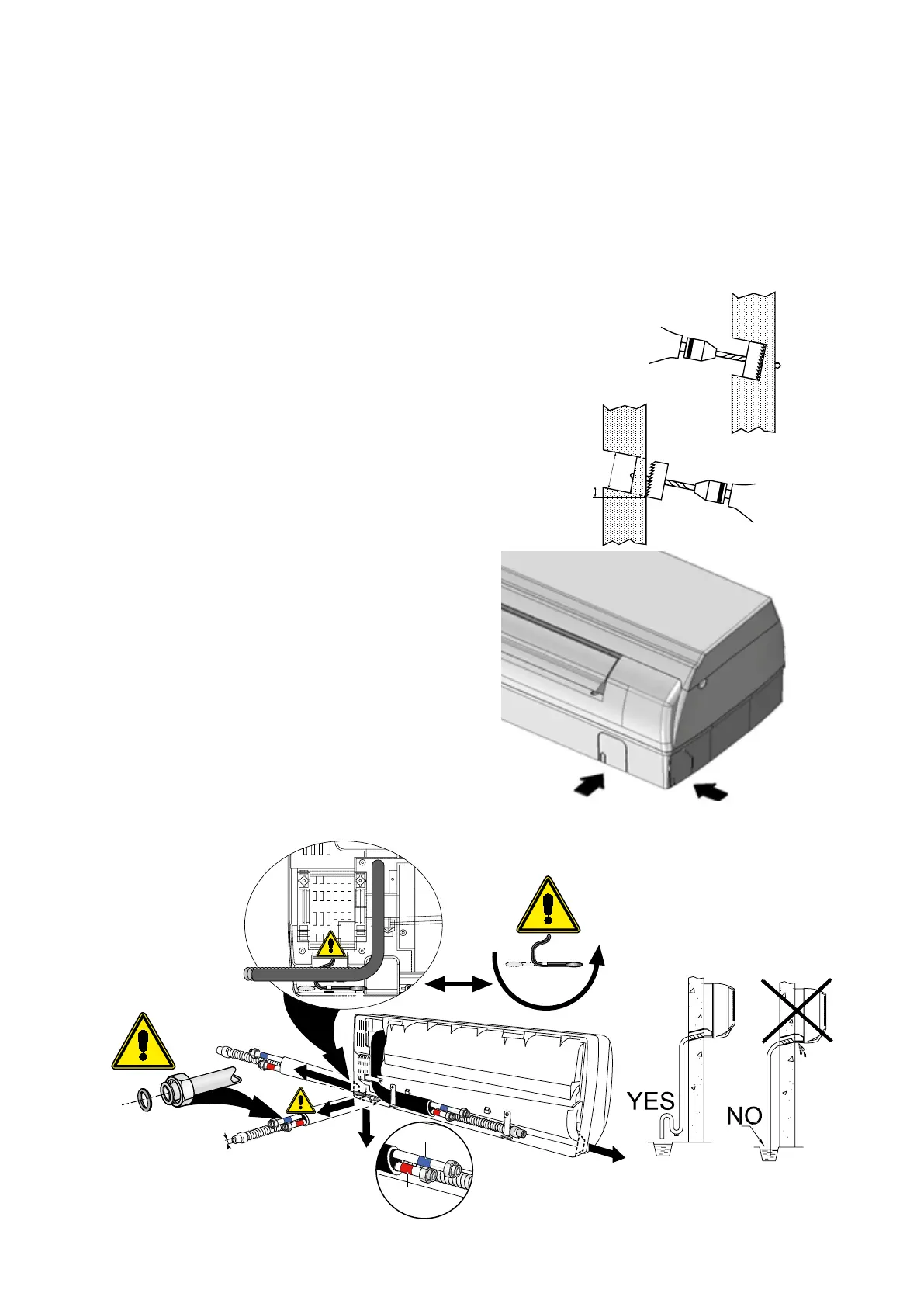 YES

NO