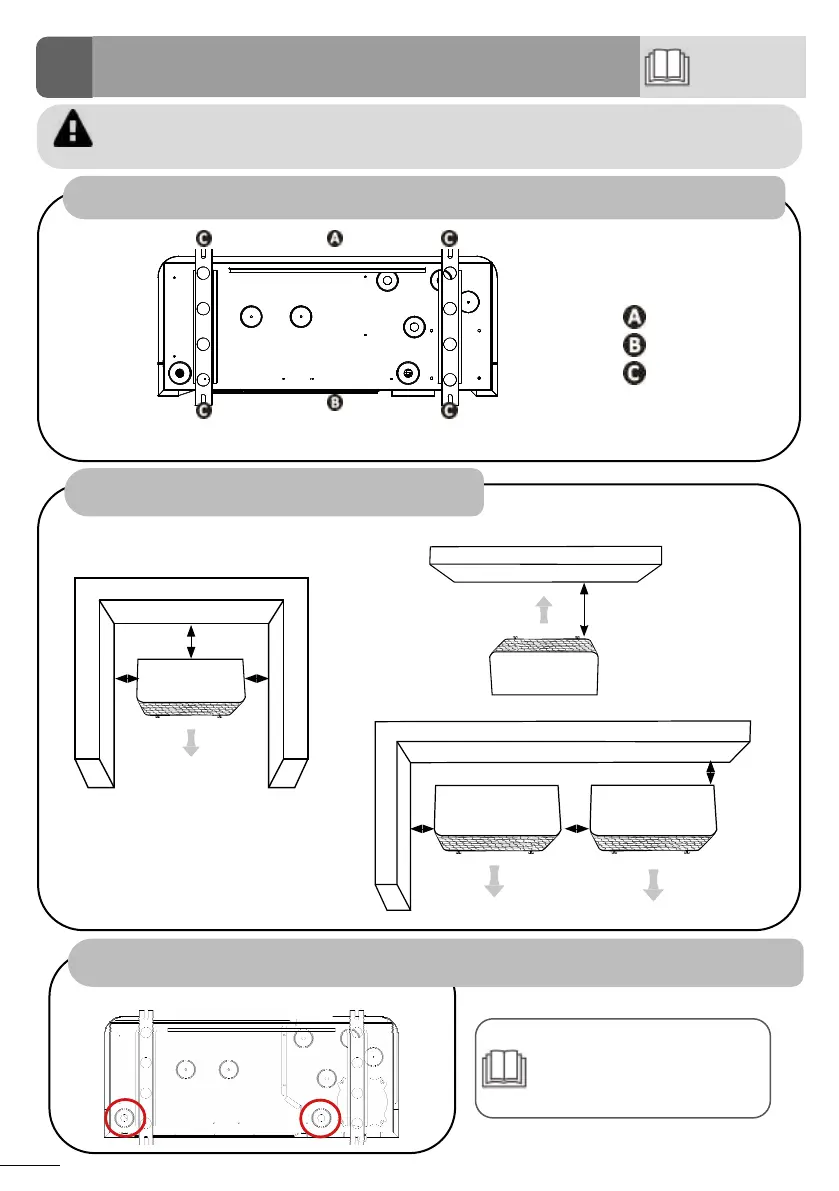 C A C

C B C

A
B
C