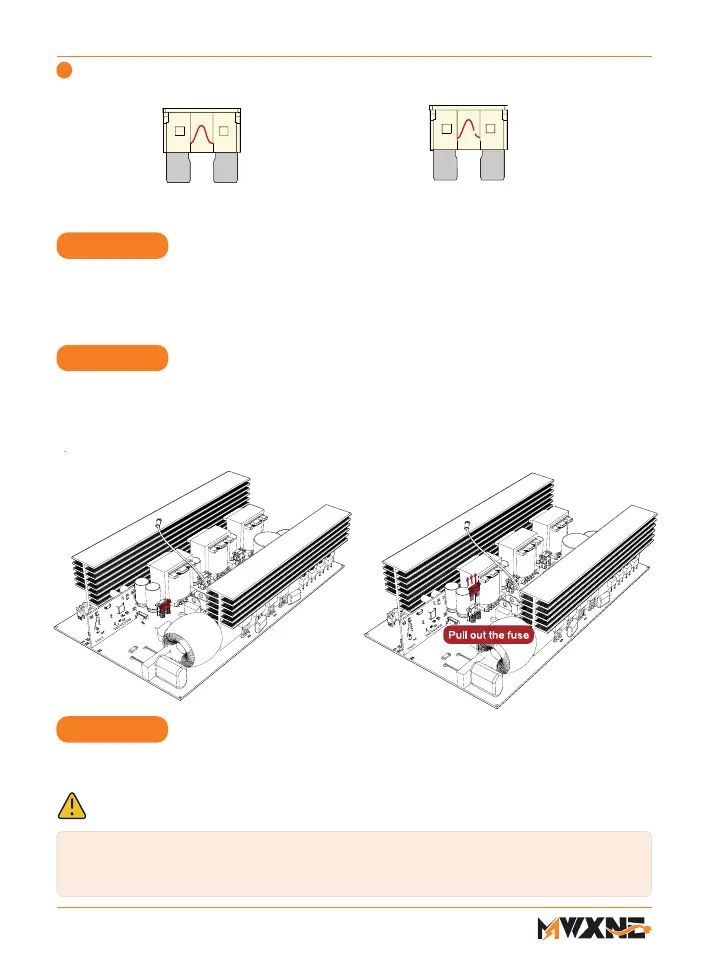 Pull out the fuse

MWXNE