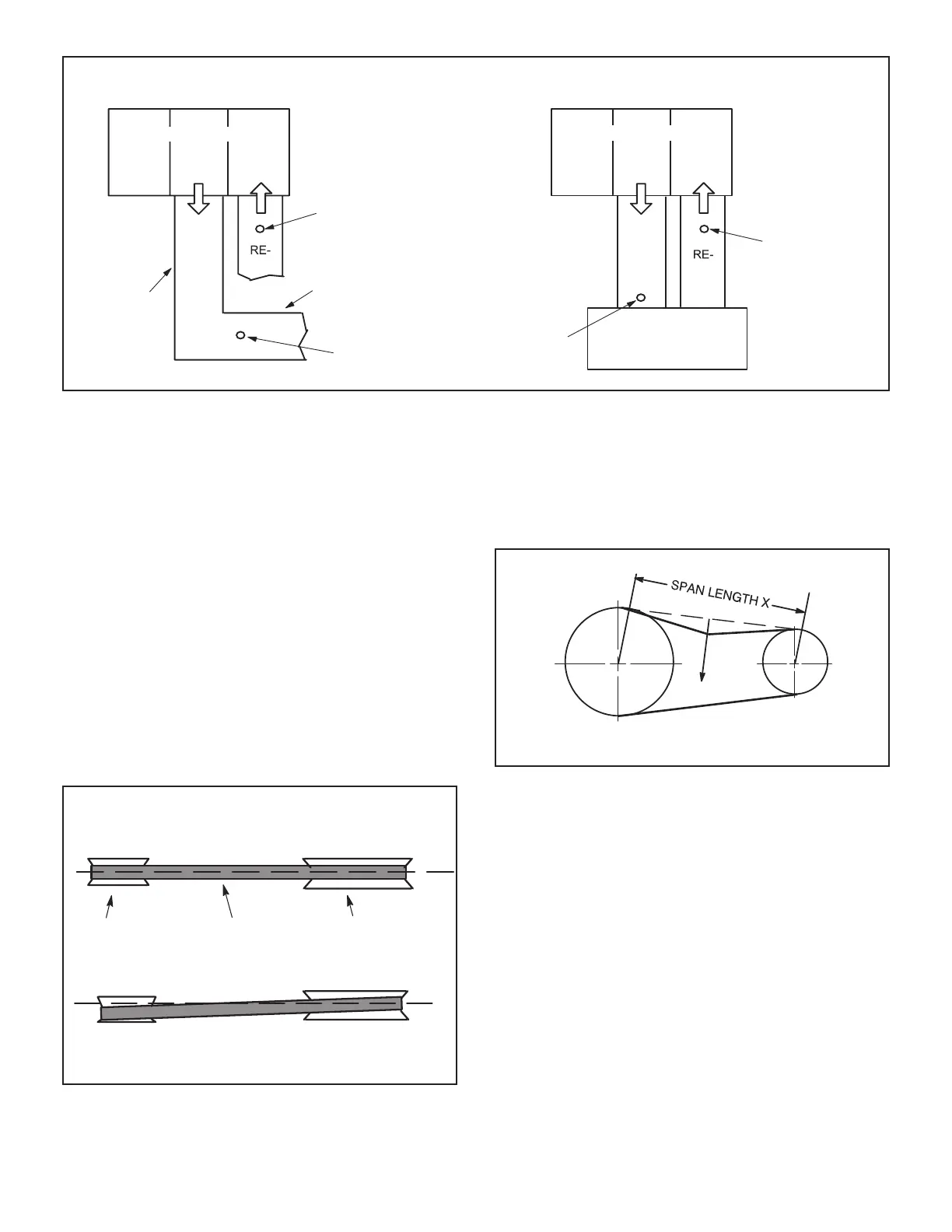 RE-

RE-

SPAN LENGTH X