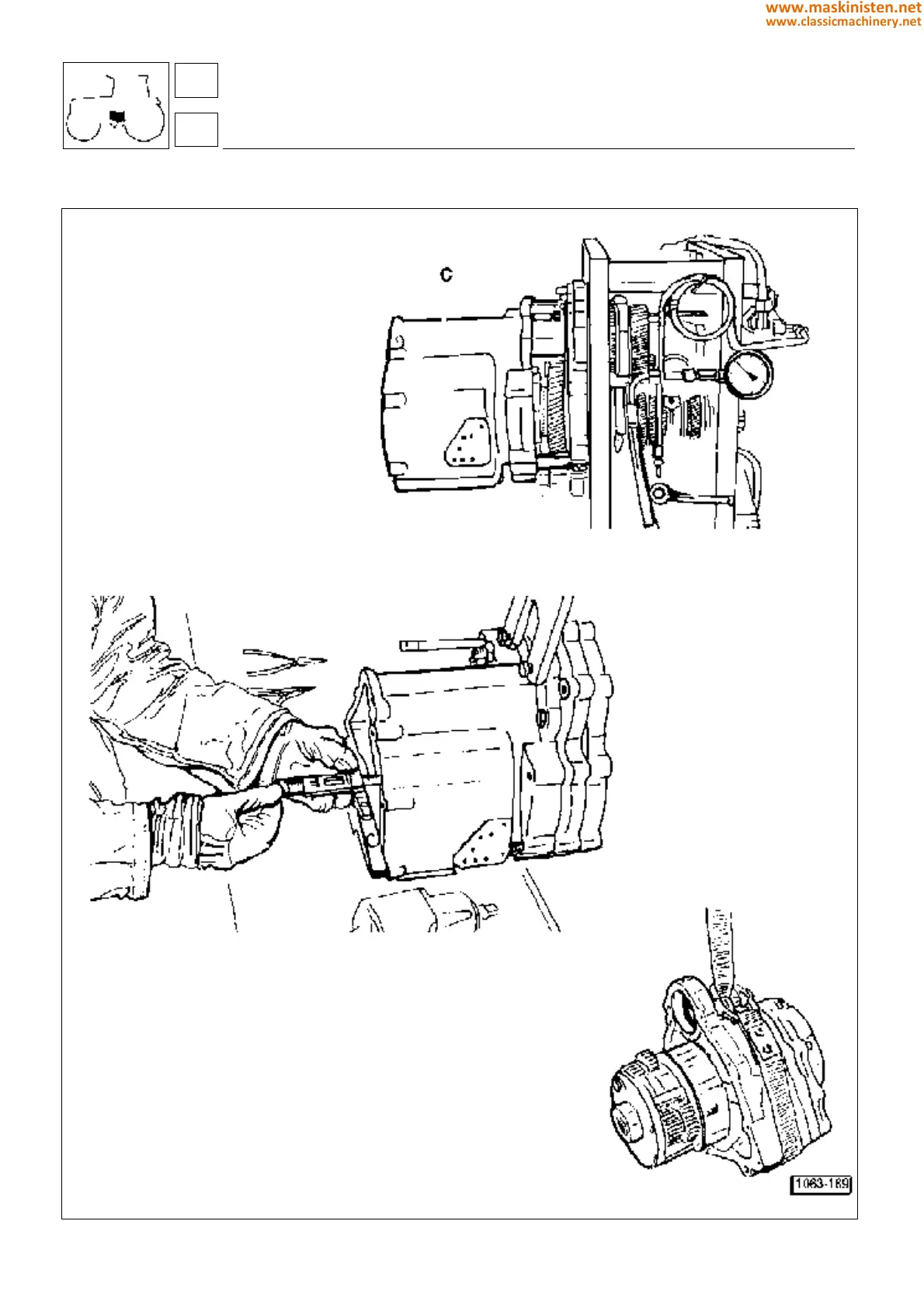 www.maskinisten.net
www.classicmachinery.net

C

1063-189