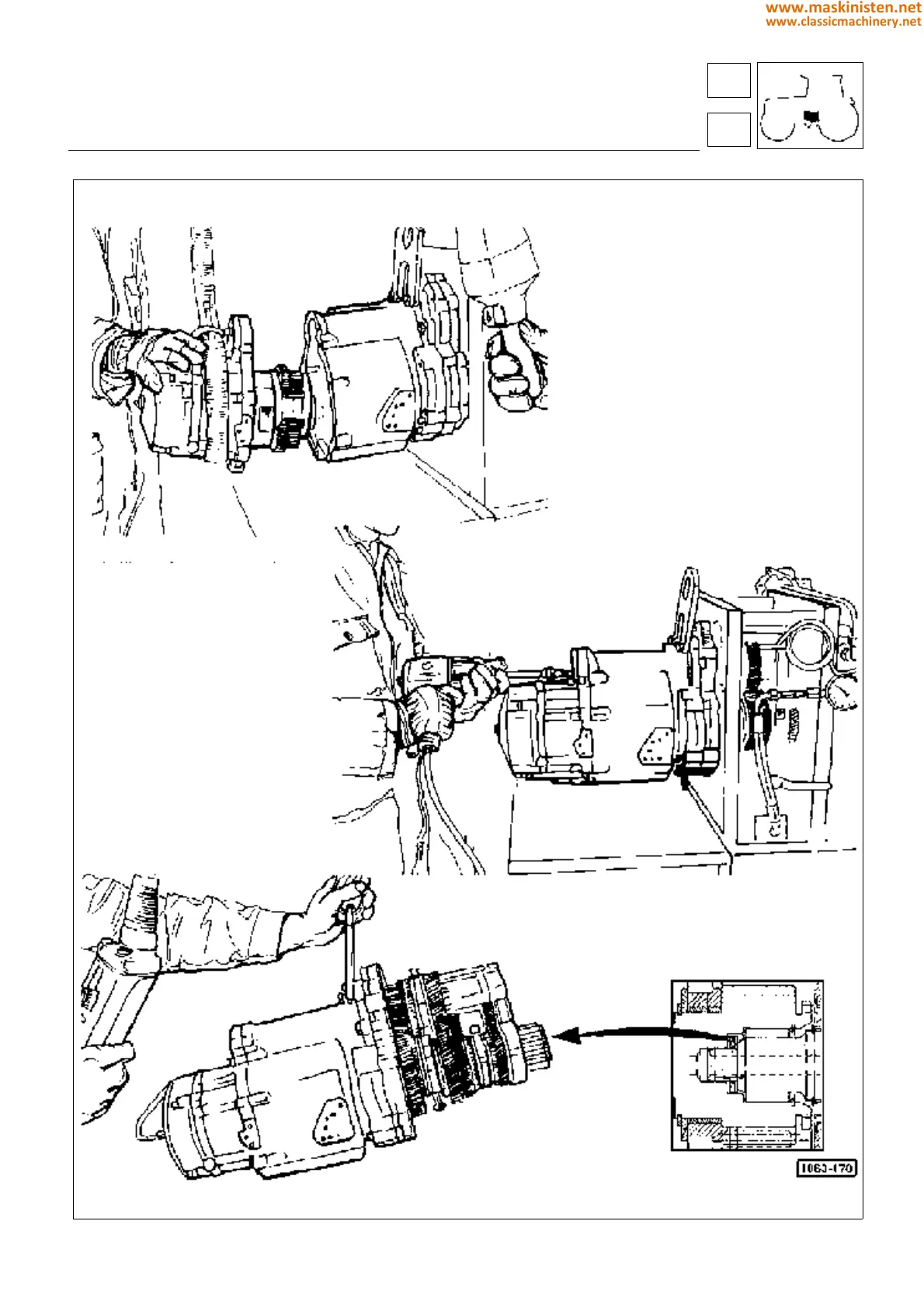 www.maskinisten.net
www.classicmachinery.net

1063-170