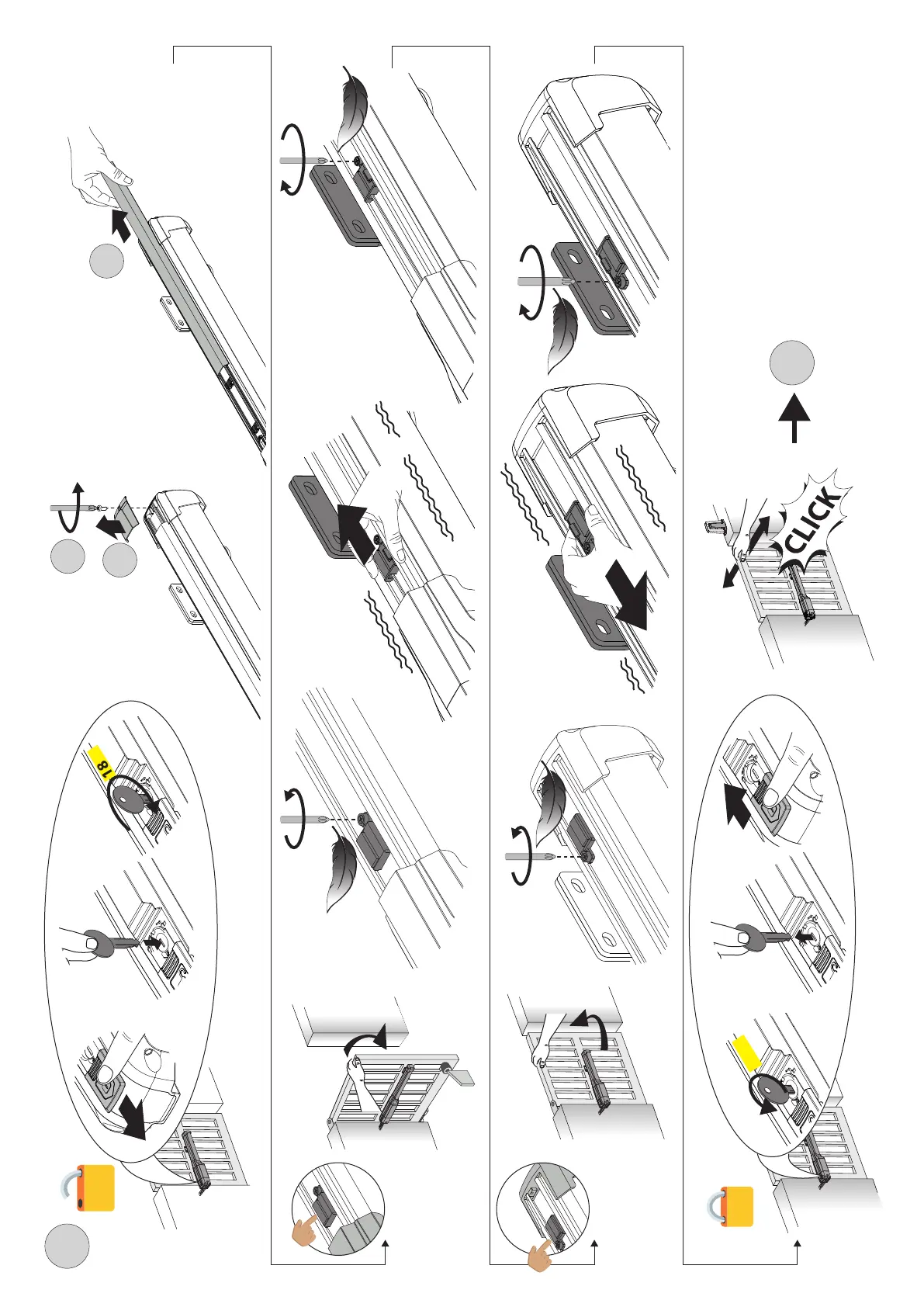 18

CLICK