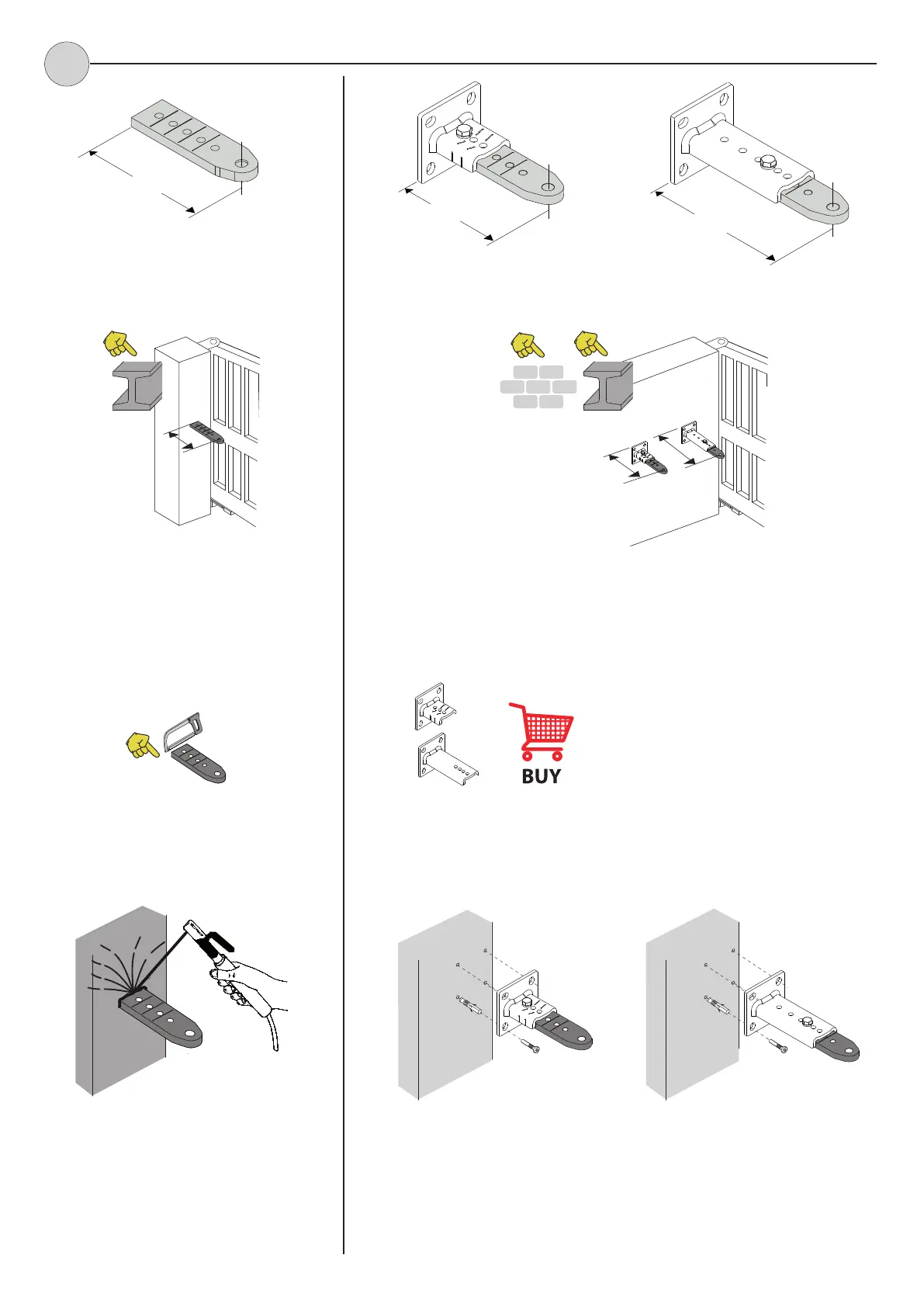 BUY