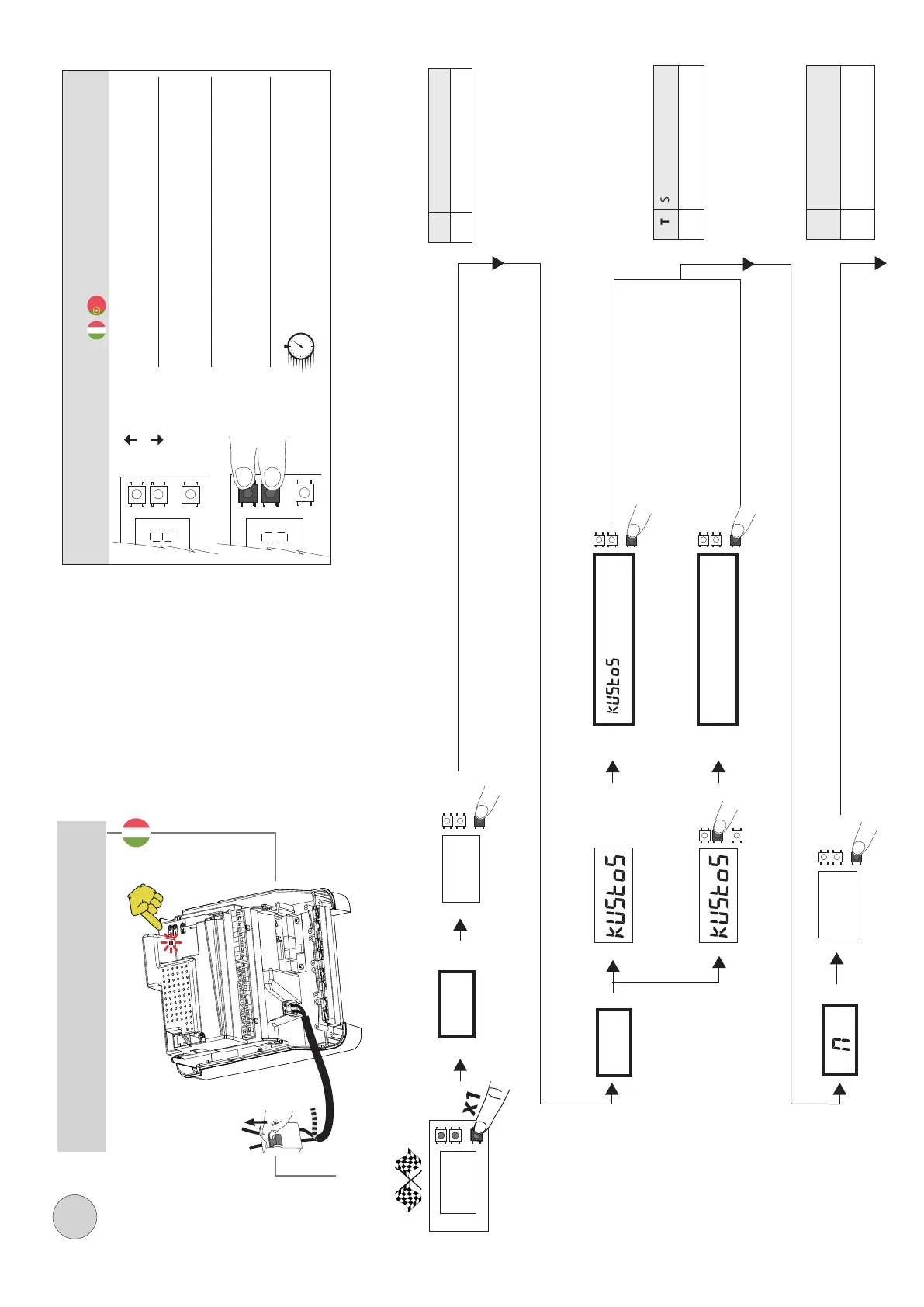 X1

KUStoS

KUStoS

KUStoS

n

T S