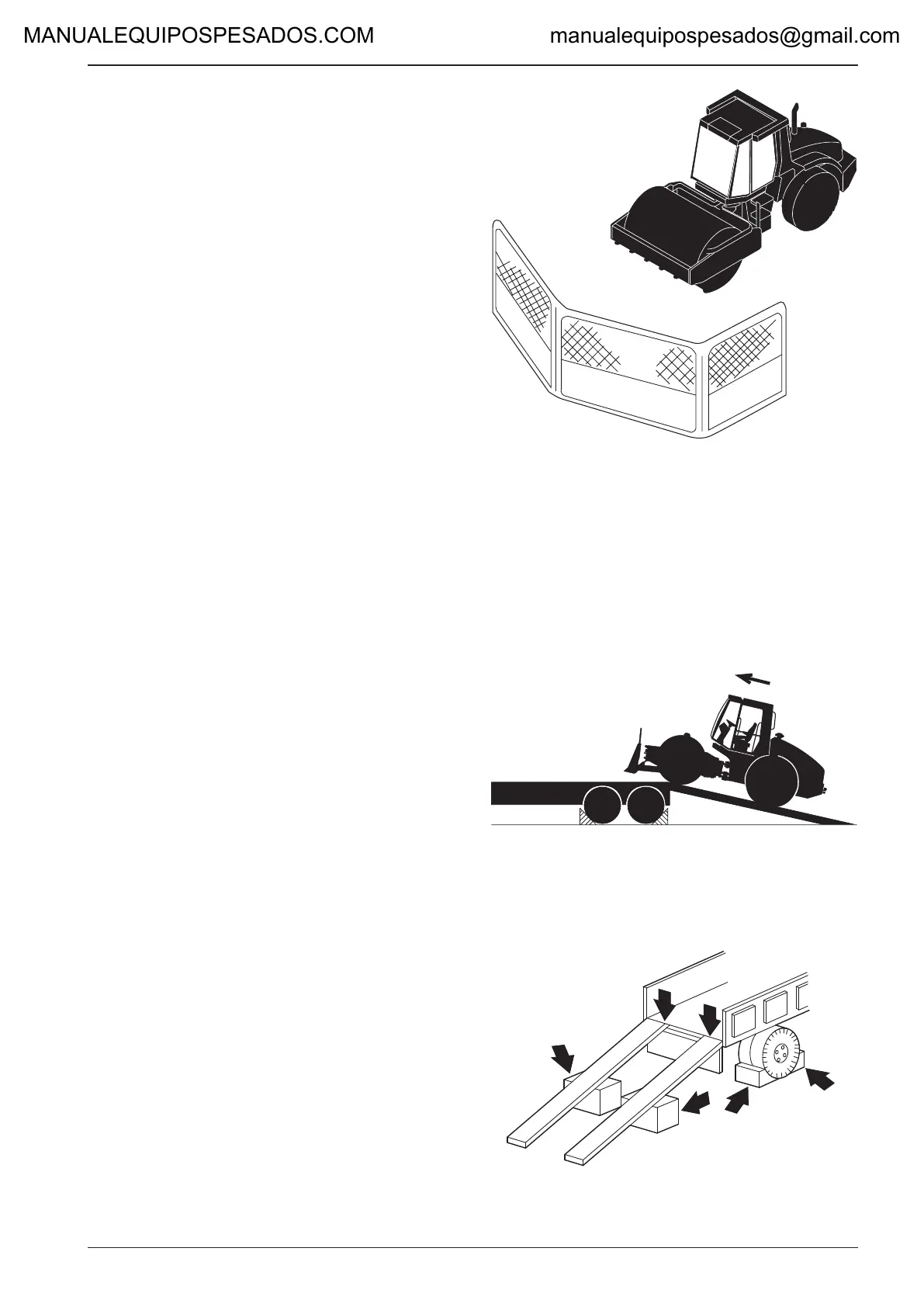 MANUALEQUIPOSPESADOS.COM manualequipospesados@gmail.com