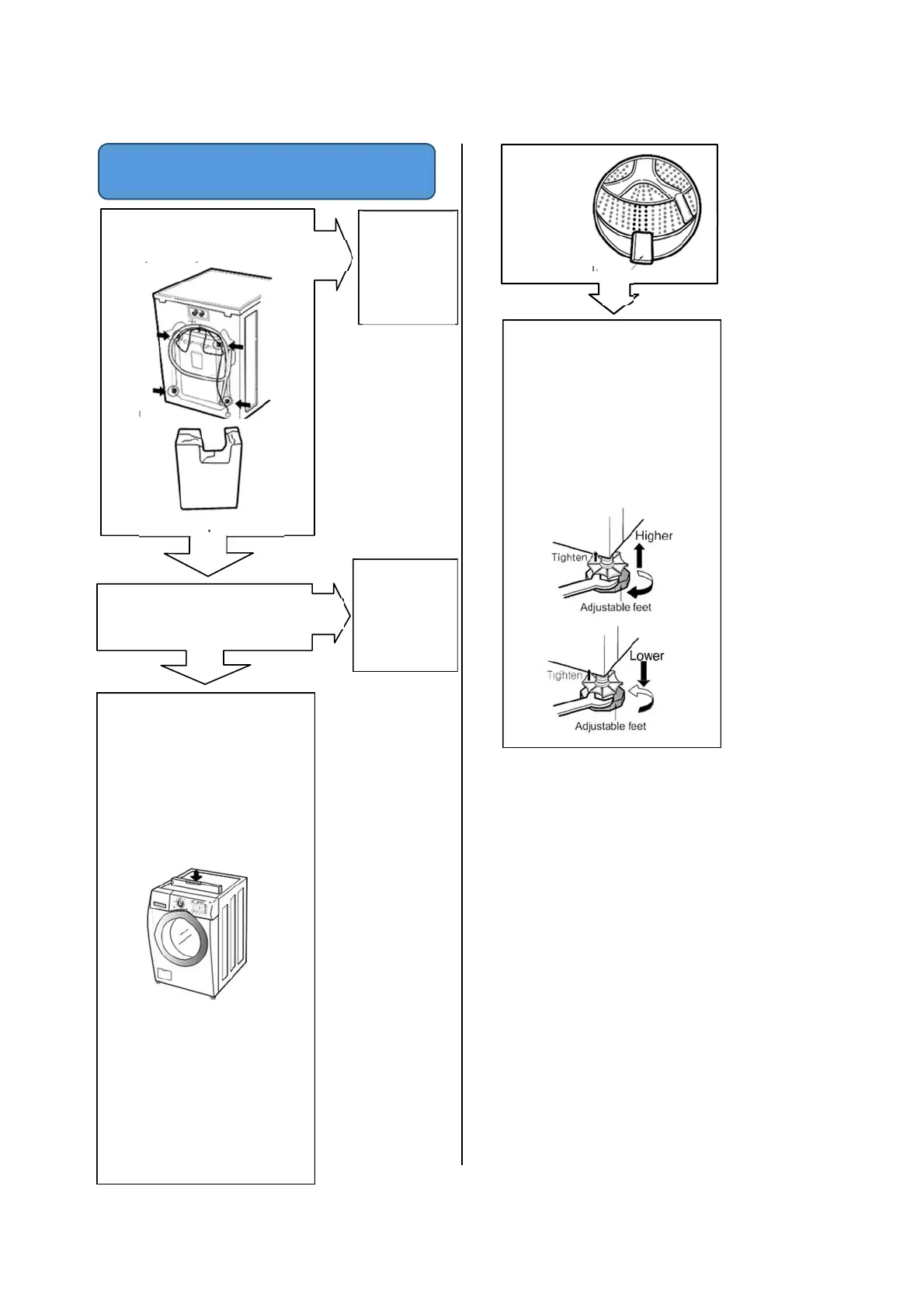 Higher
Tighten
Adjustable feet

Lower
Tighten
Adjustable feet