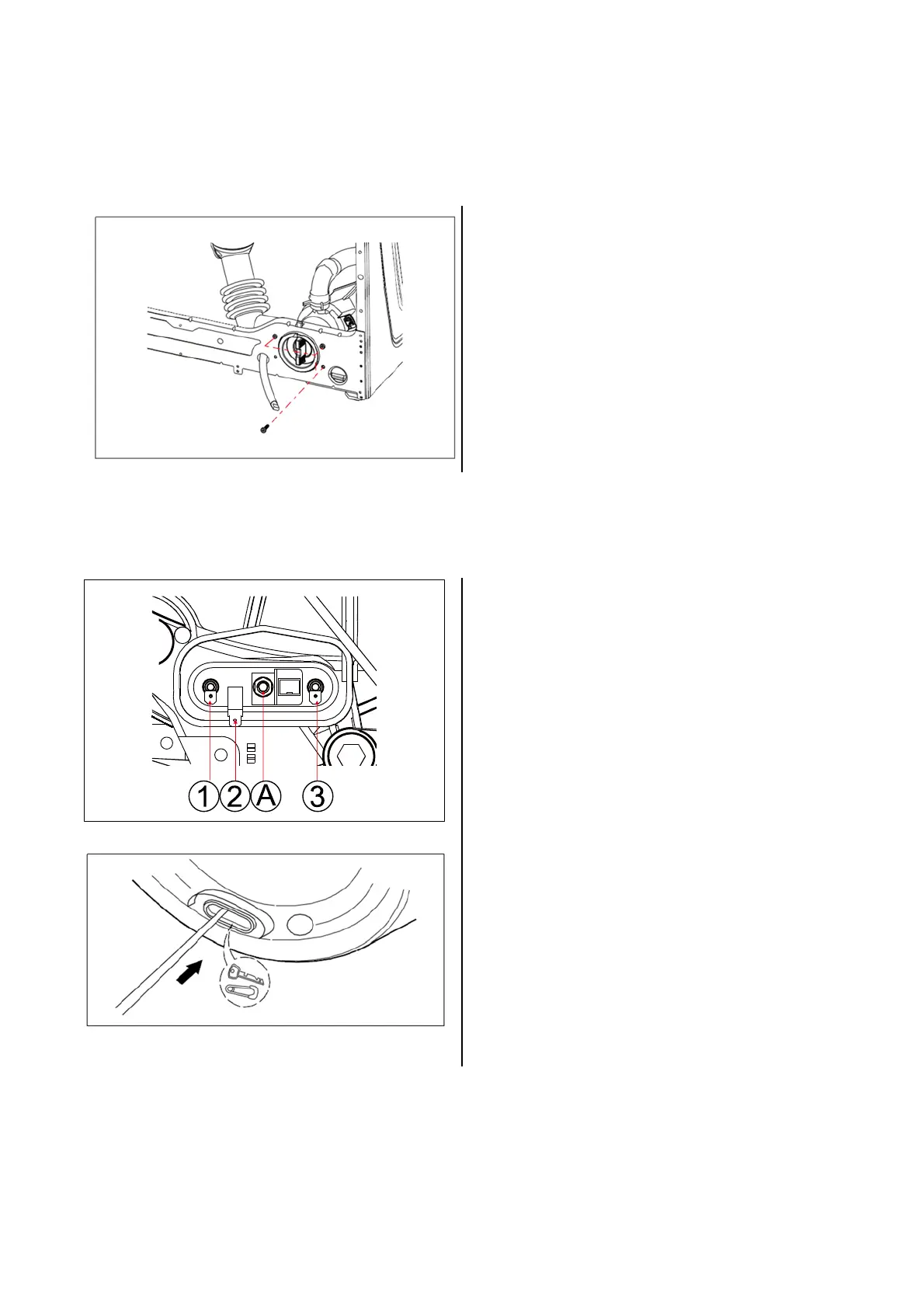 1 2 A 3