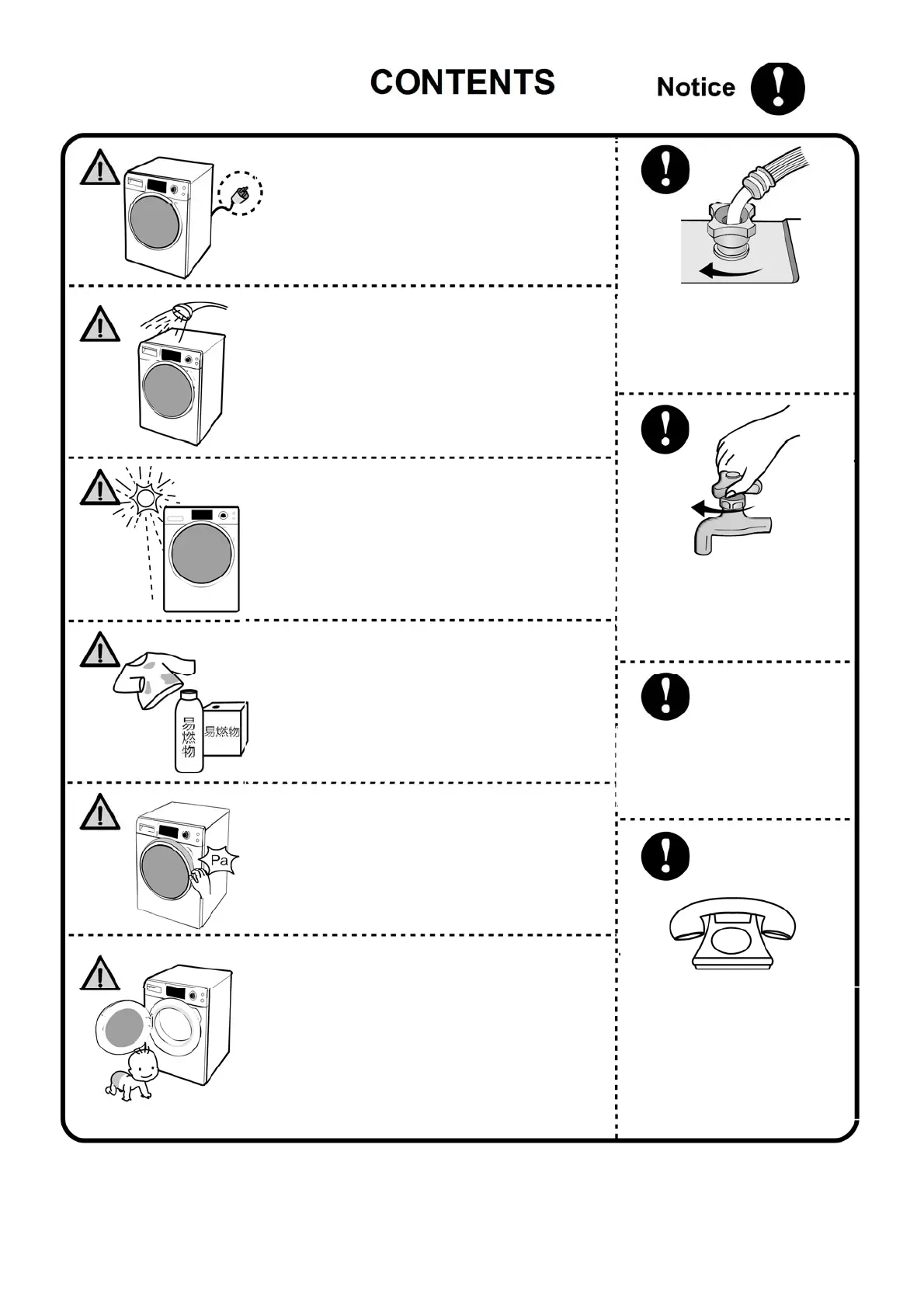 CONTENTS

Notice

易燃物

易燃物

Pa