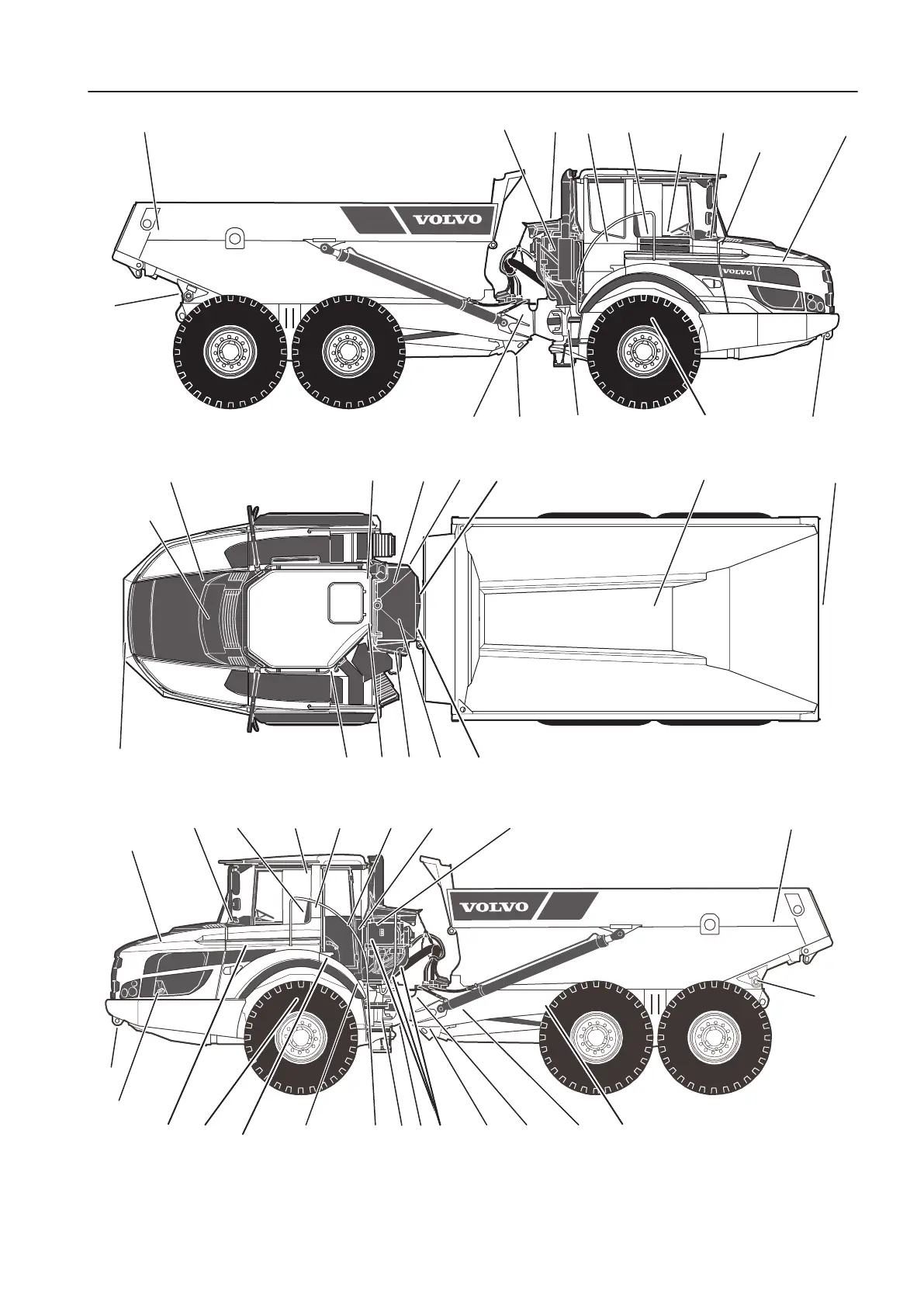 VOLVO

VOLVO

VOLVO