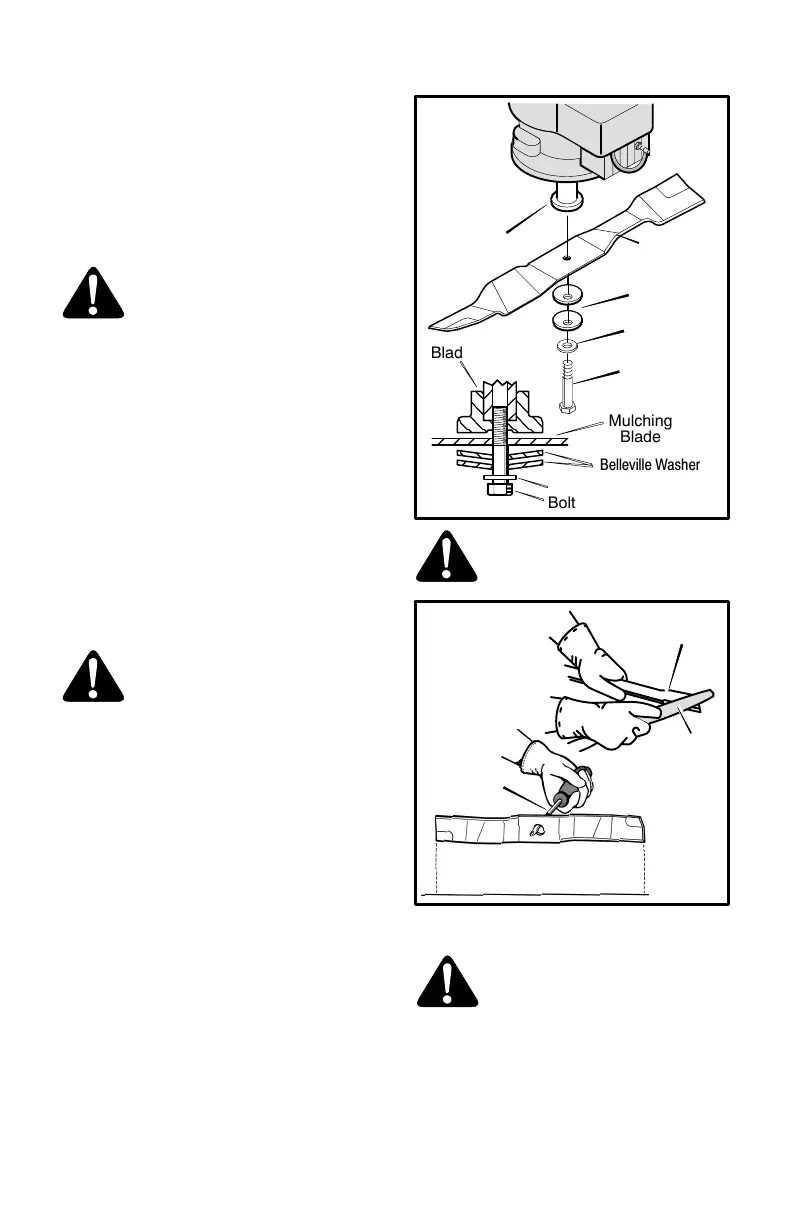 Blad
Mulching Blade
Belleville Washer
Bolt