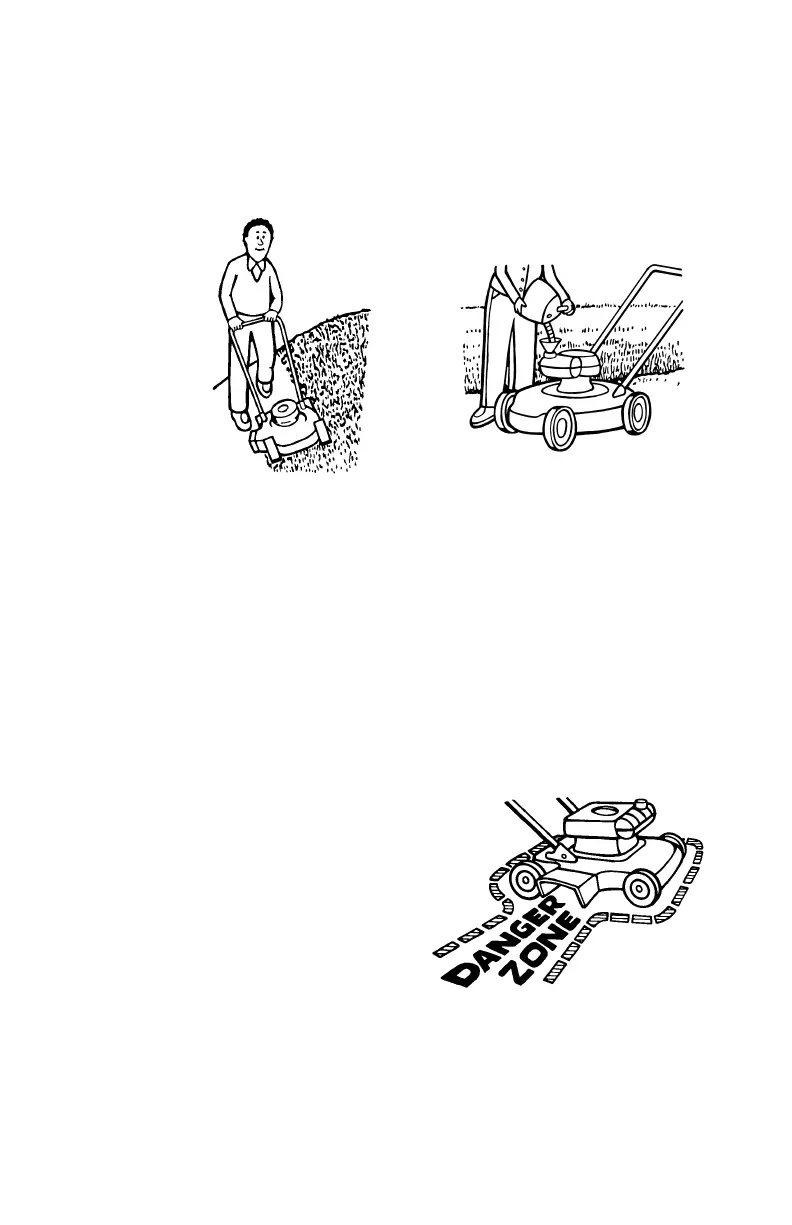 DANGER ZONE