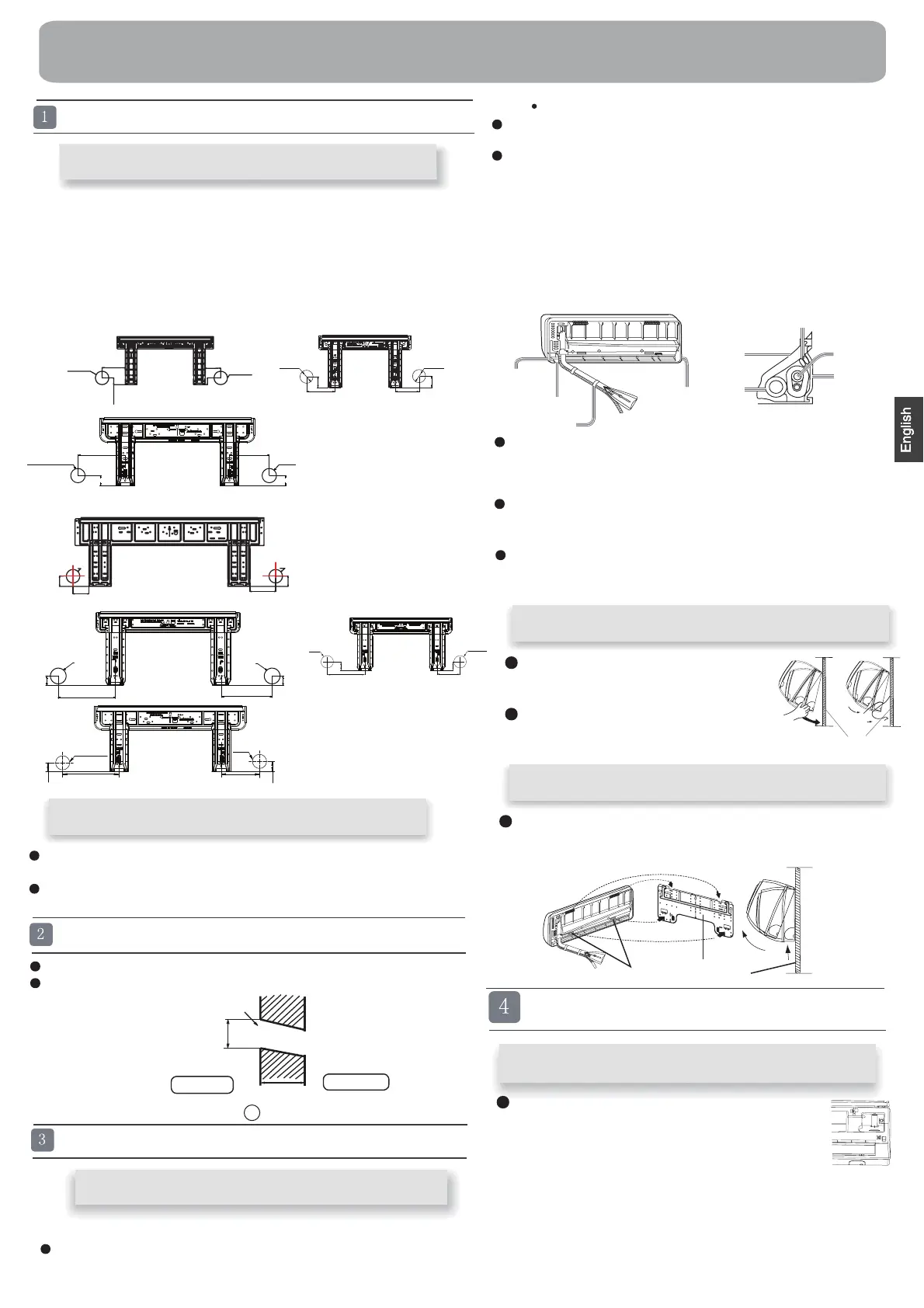 1

2

3

4

English