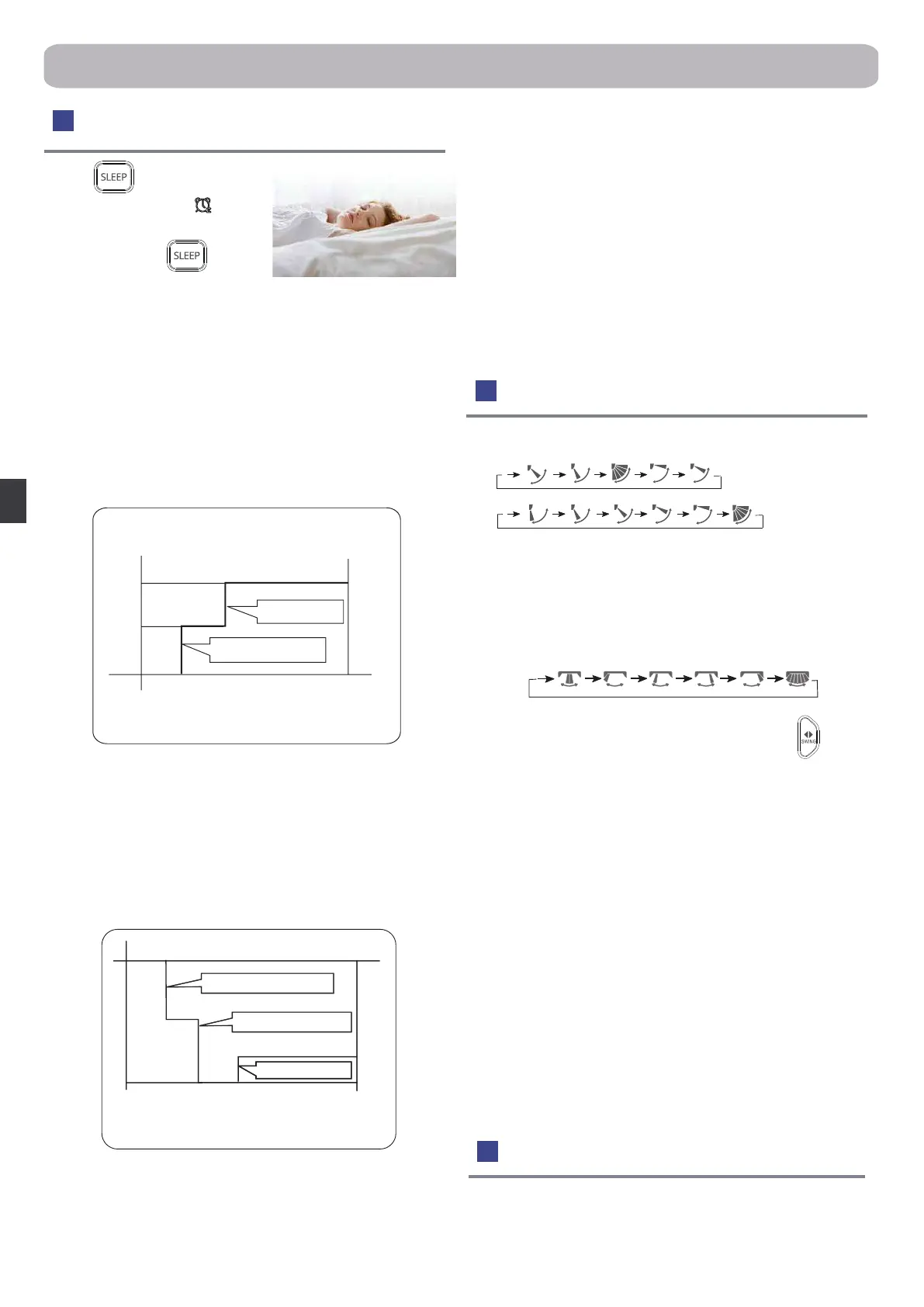 SLEEP

SLEEP

SWING