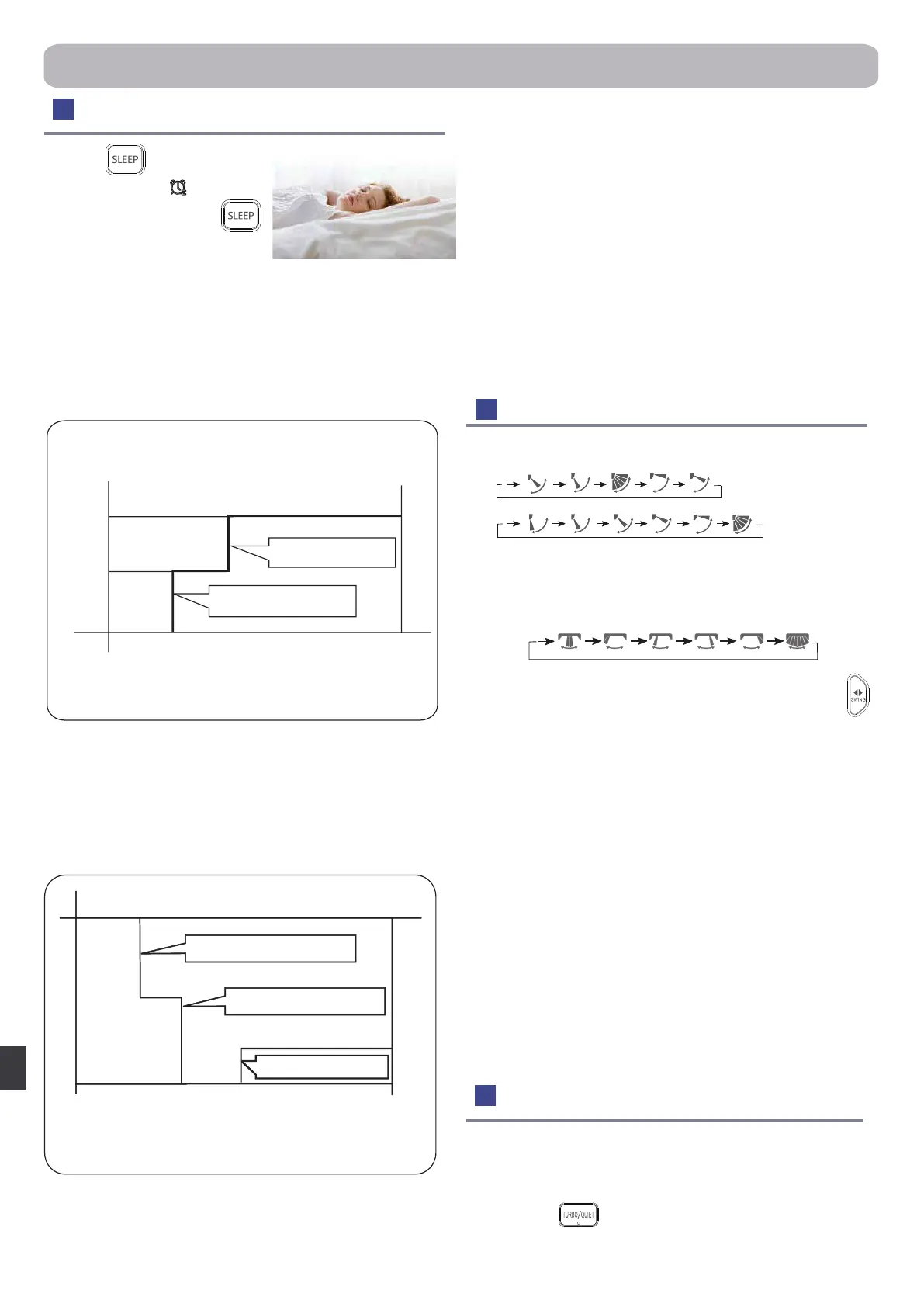 SLEEP

SLEEP

SWING

TURBO/QUIET