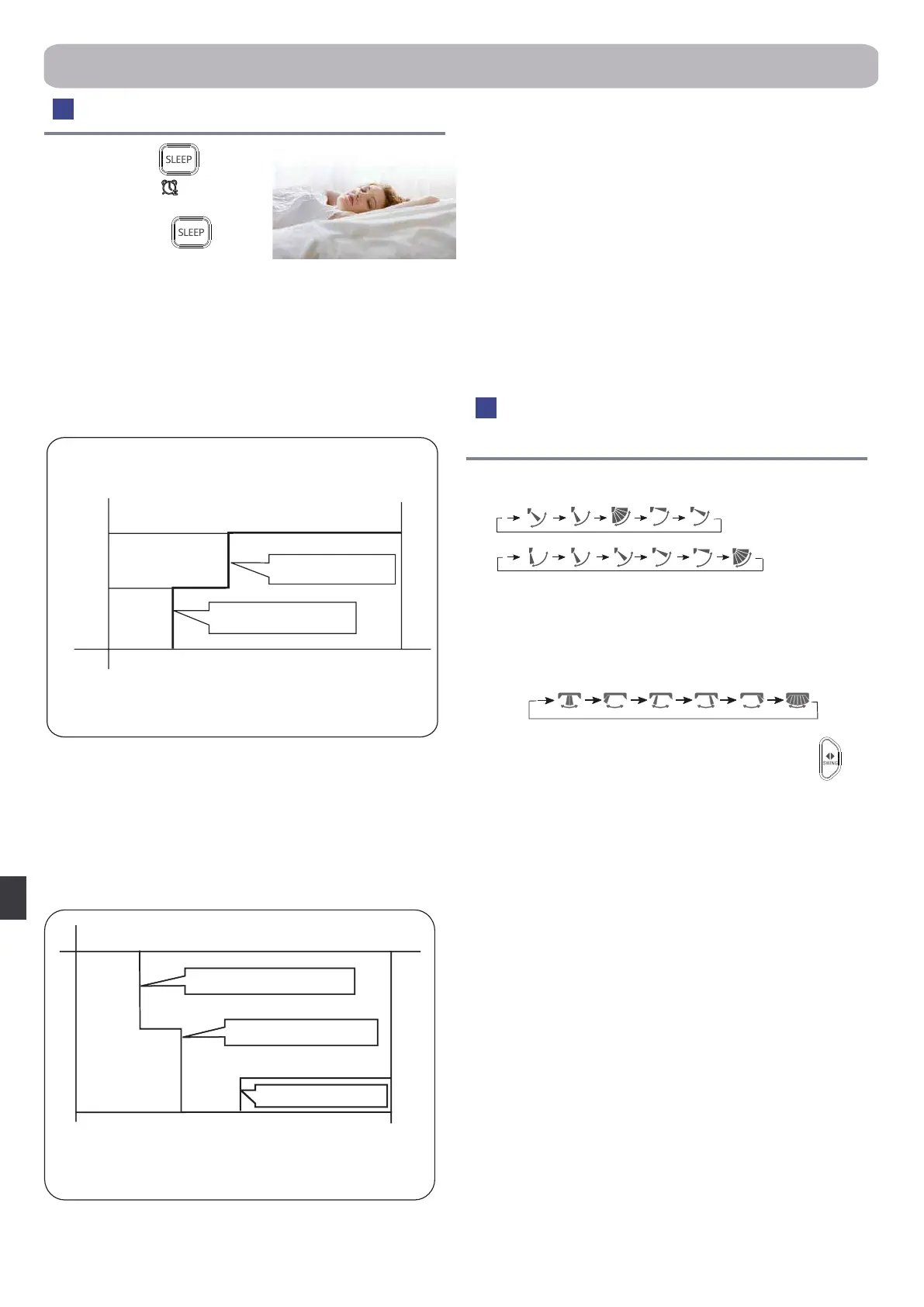 SLEEP

SLEEP

SWING