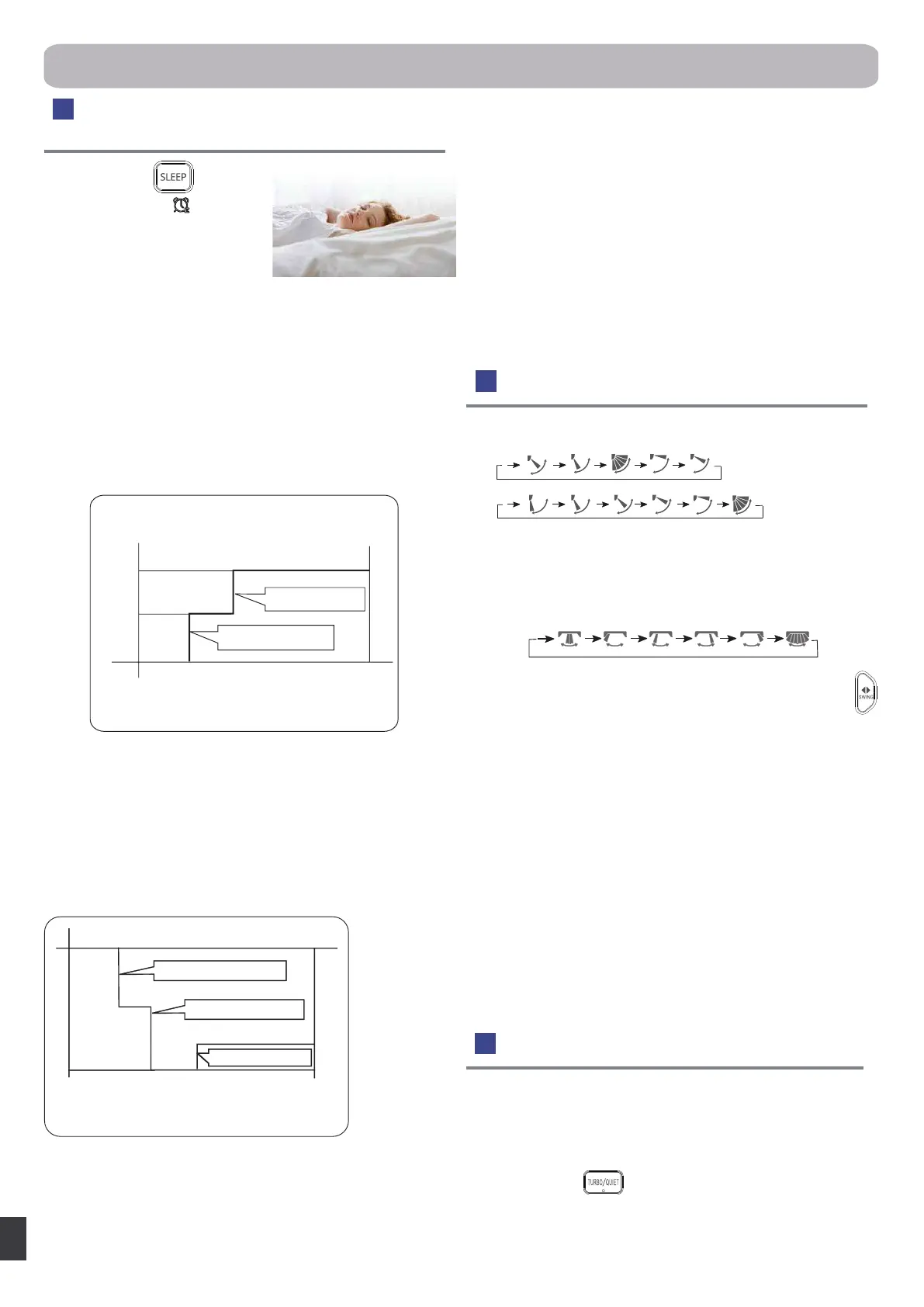 SLEEP

SWING

TURBO/QUIET