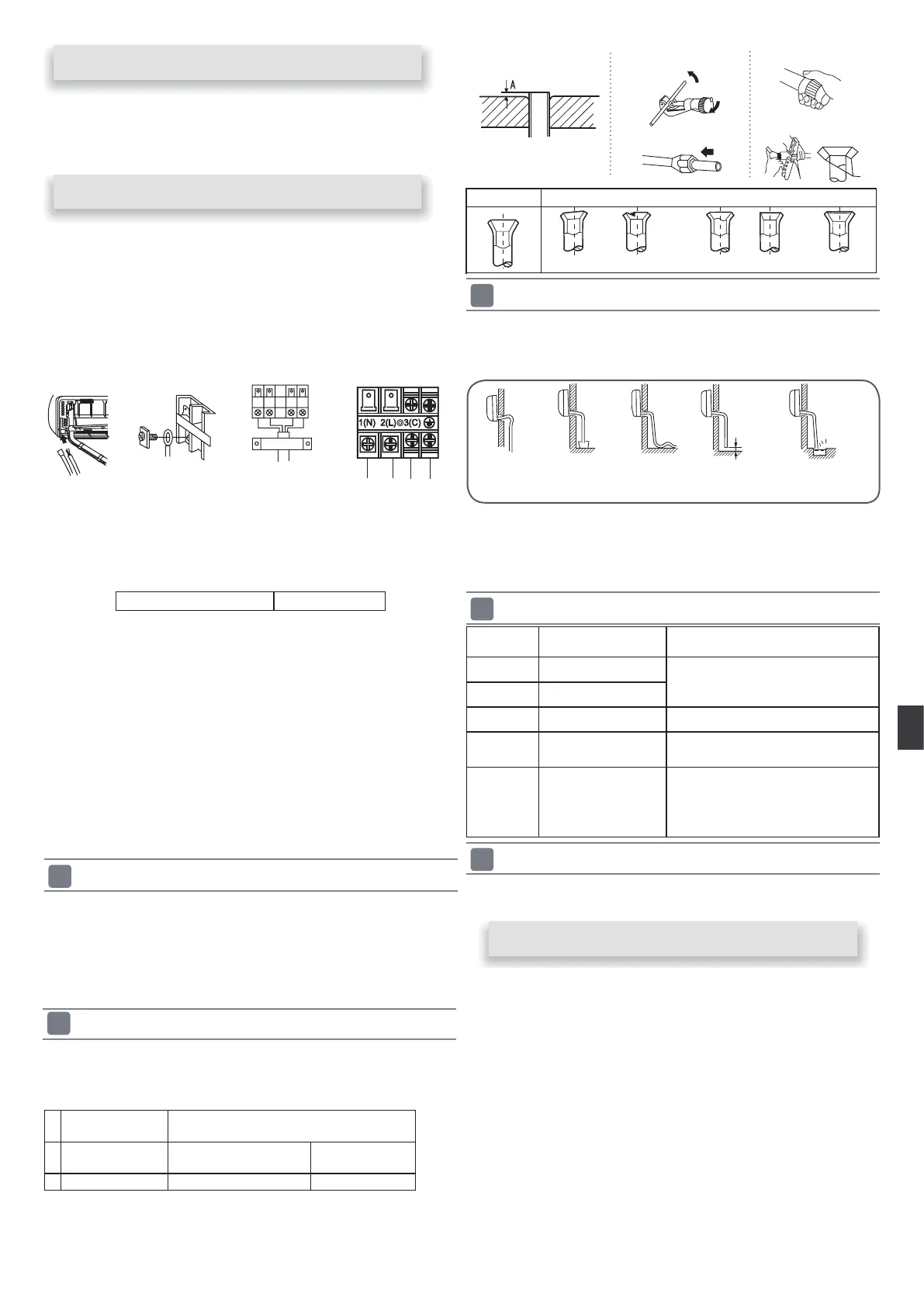 A

1(N) 2(L) 3(C)