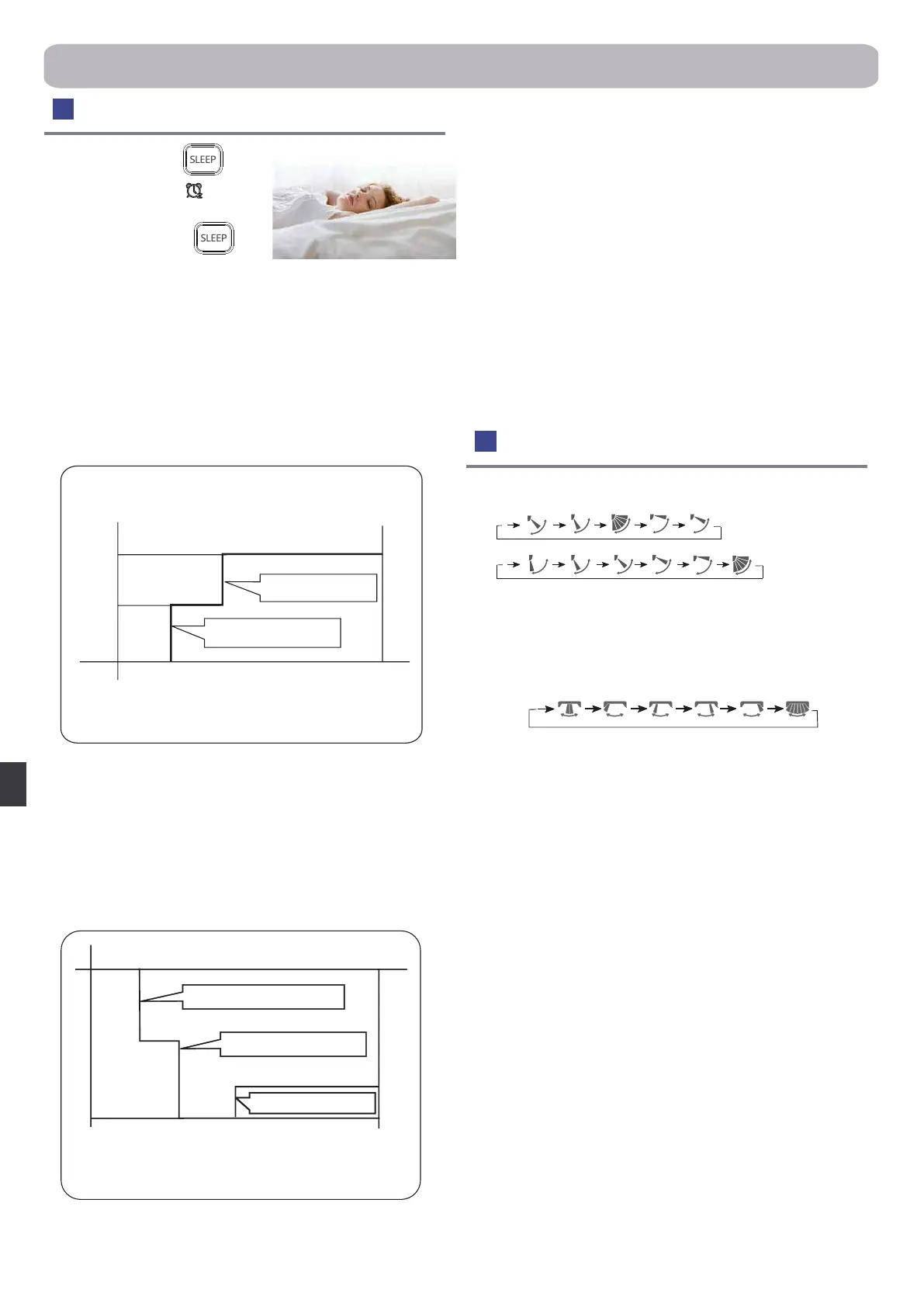 SLEEP

SLEEP