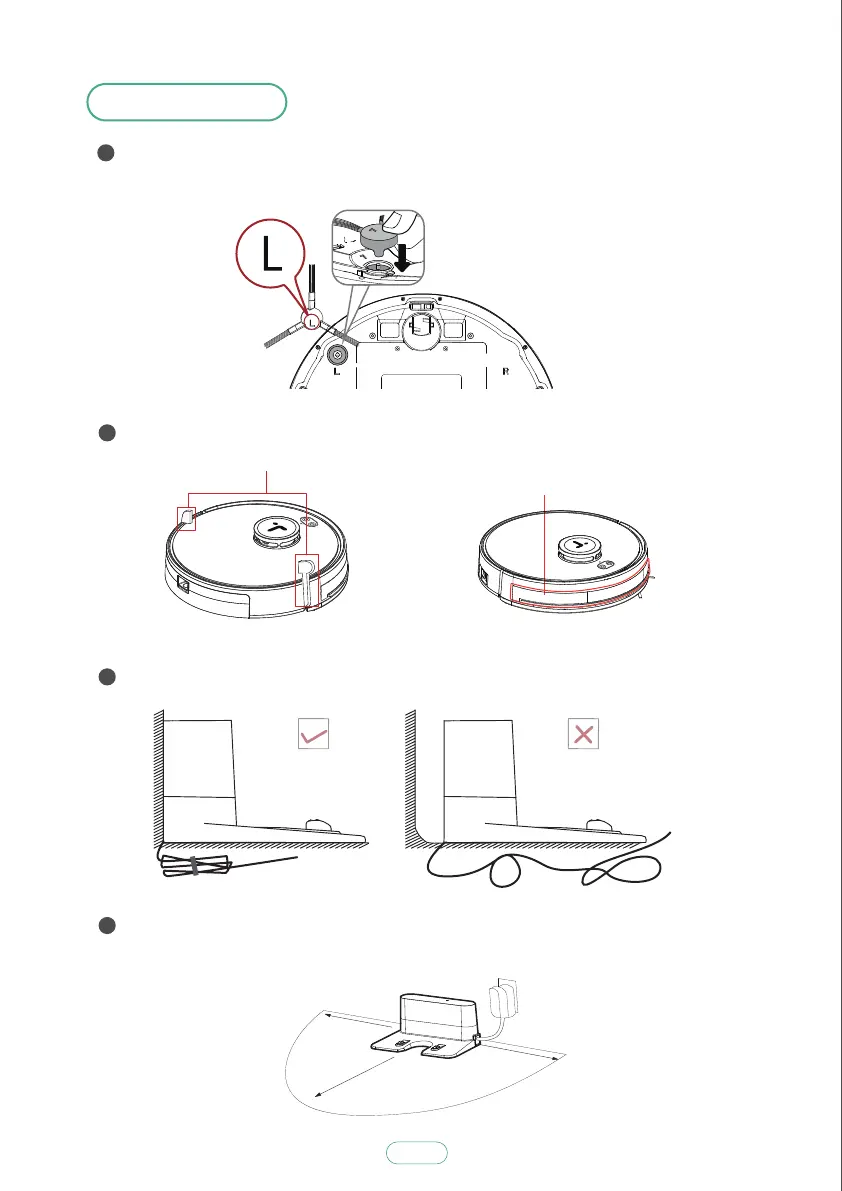 L

L

L

R