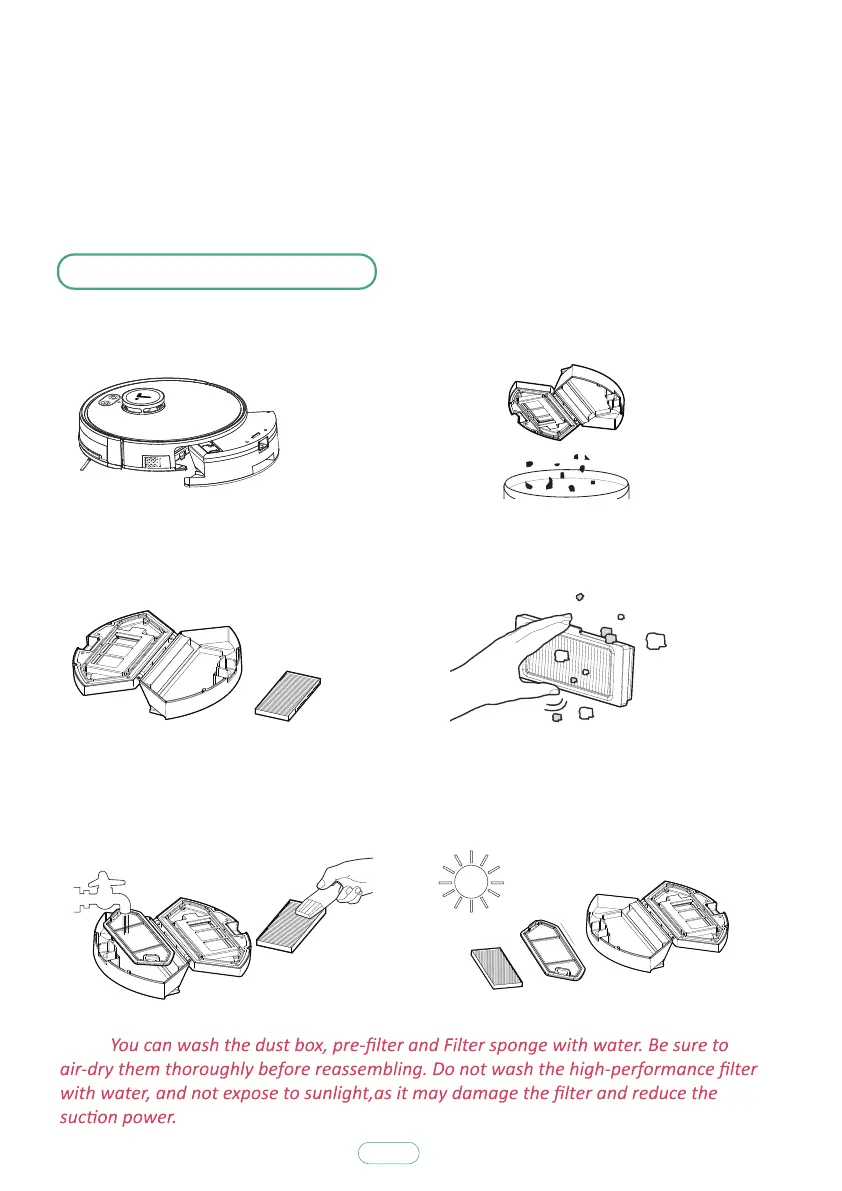 You can wash the dust box, pre-filter and Filter sponge with water. Be sure to air-dry them thoroughly before reassembling. Do not wash the high-performance filter with water, and not expose to sunlight,as it may damage the filter and reduce the suction power.