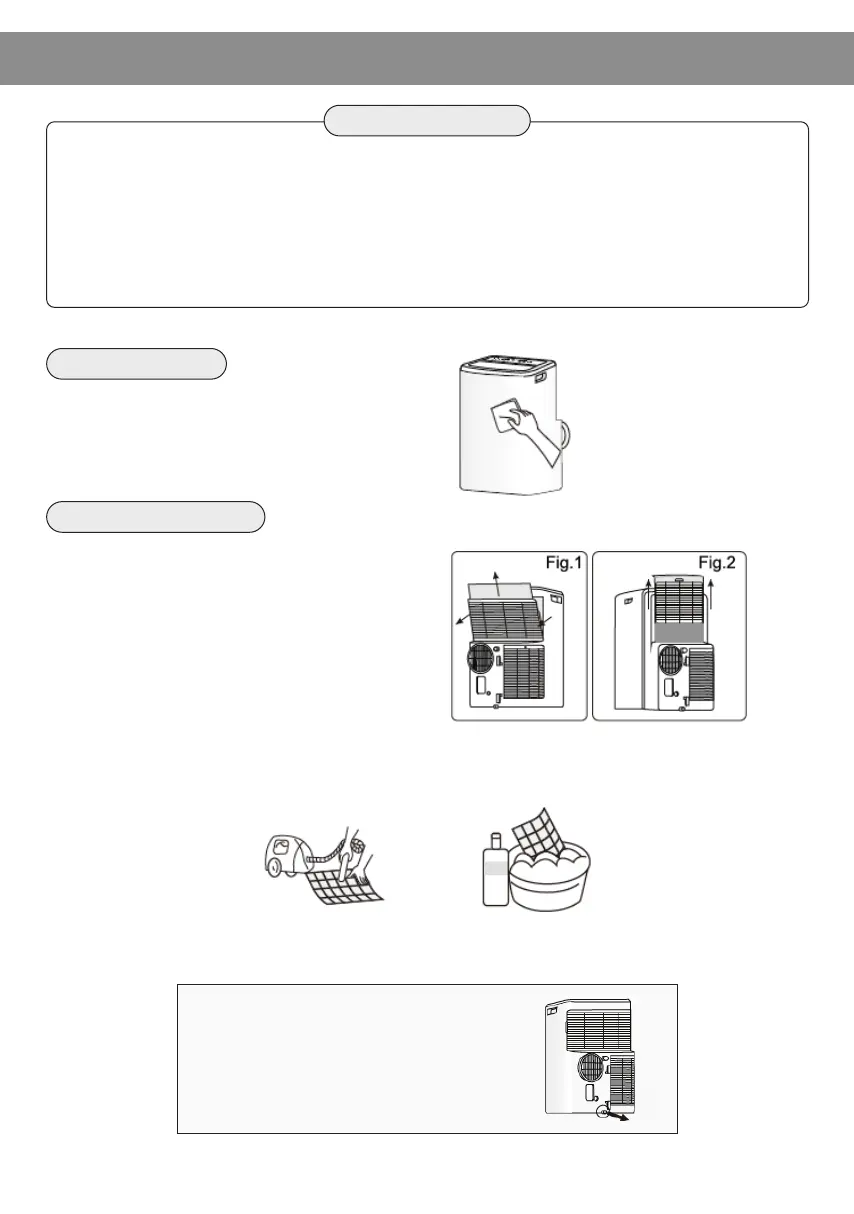 Fig.1

Fig.2