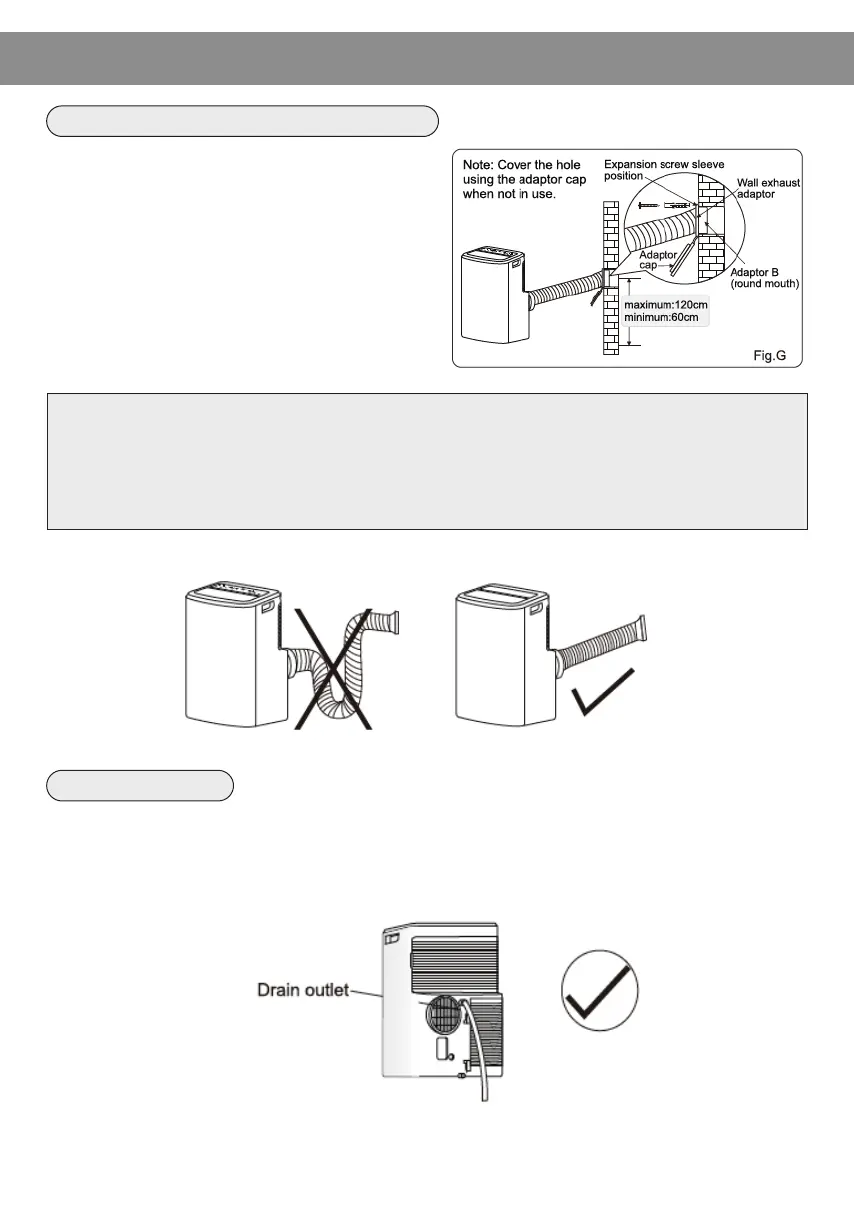 Note: Cover the hole using the adaptor cap when not in use.

Expansion screw sleeve position

Wall exhaust adaptor

Adaptor cap

Adaptor B (round mouth)

maximum:120cm
minimum:60cm

Fig.G

Drain outlet