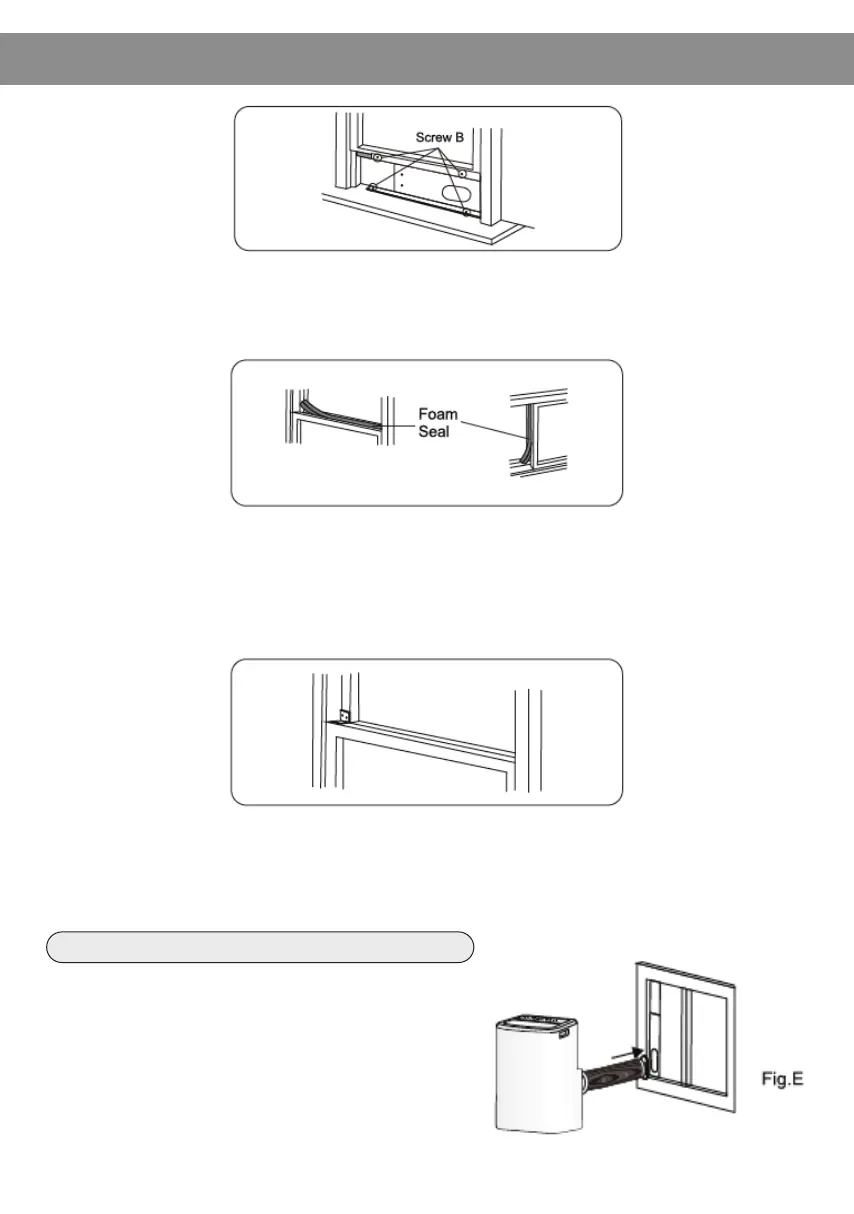 Screw B

Foam Seal

Fig.E