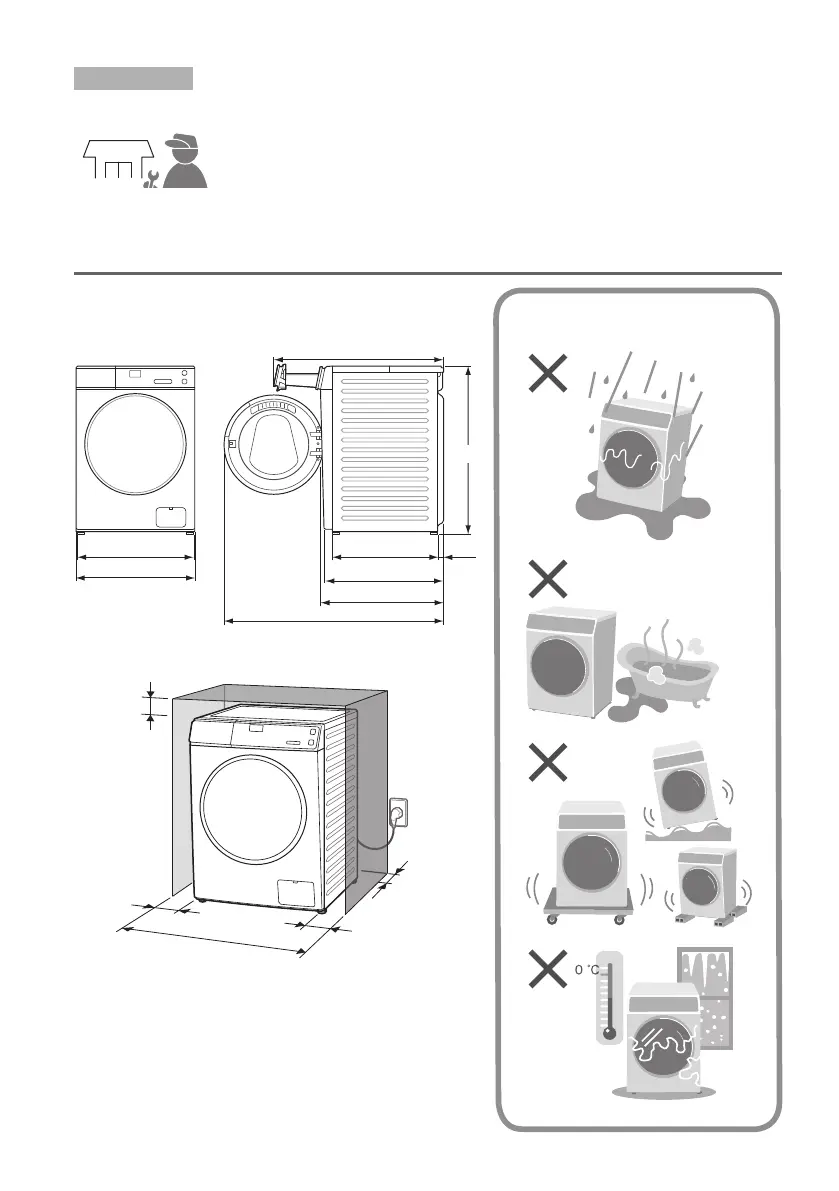 0 °C