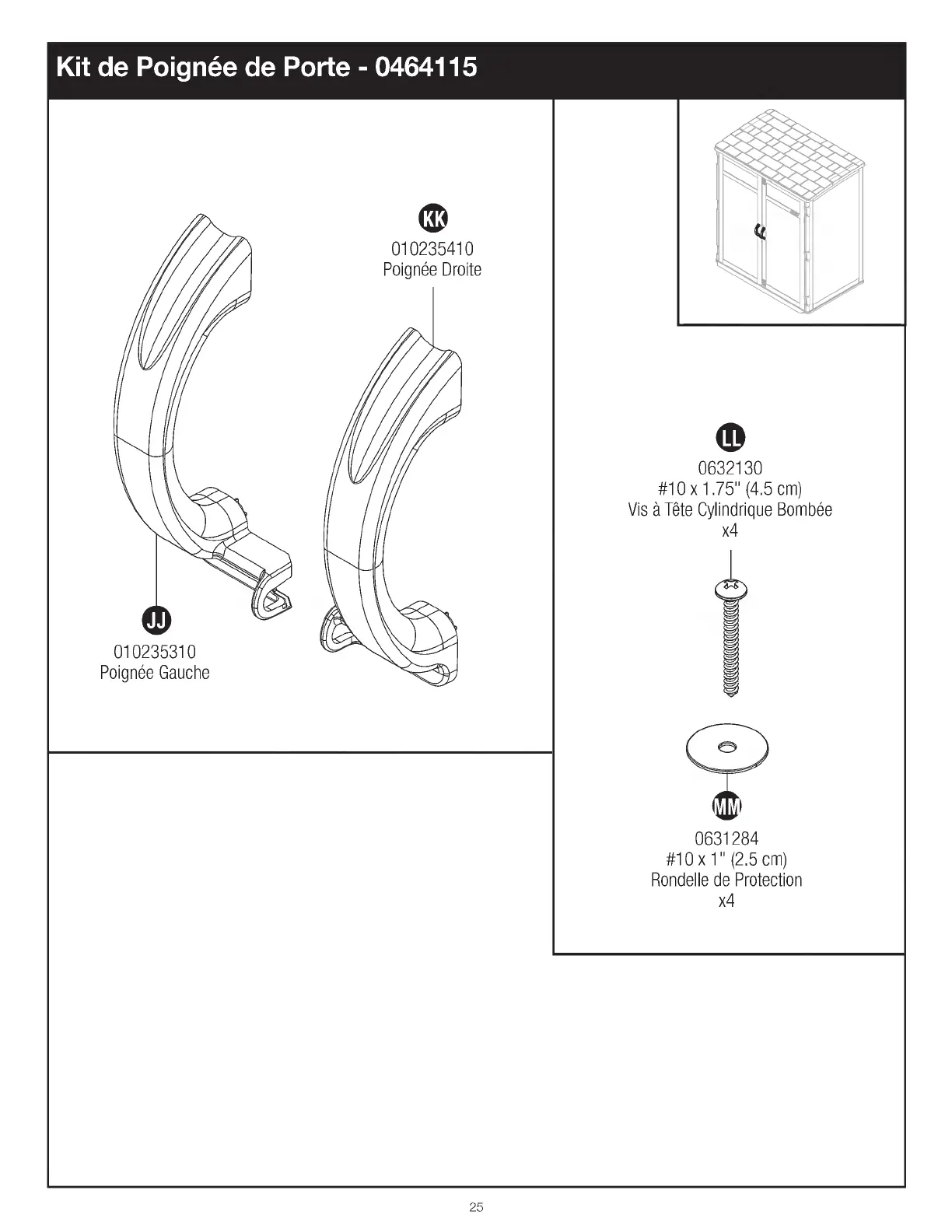 Kit de Poignée de Porte - 0464115

KK
010235410
Poignée Droite

JJ
010235310
Poignée Gauche

LL
0632130
#10 x 1.75" (4.5 cm)
Vis à Tête Cylindrique Bombée
x4

MM
0631284
#10 x 1" (2.5 cm)
Rondelle de Protection
x4

25