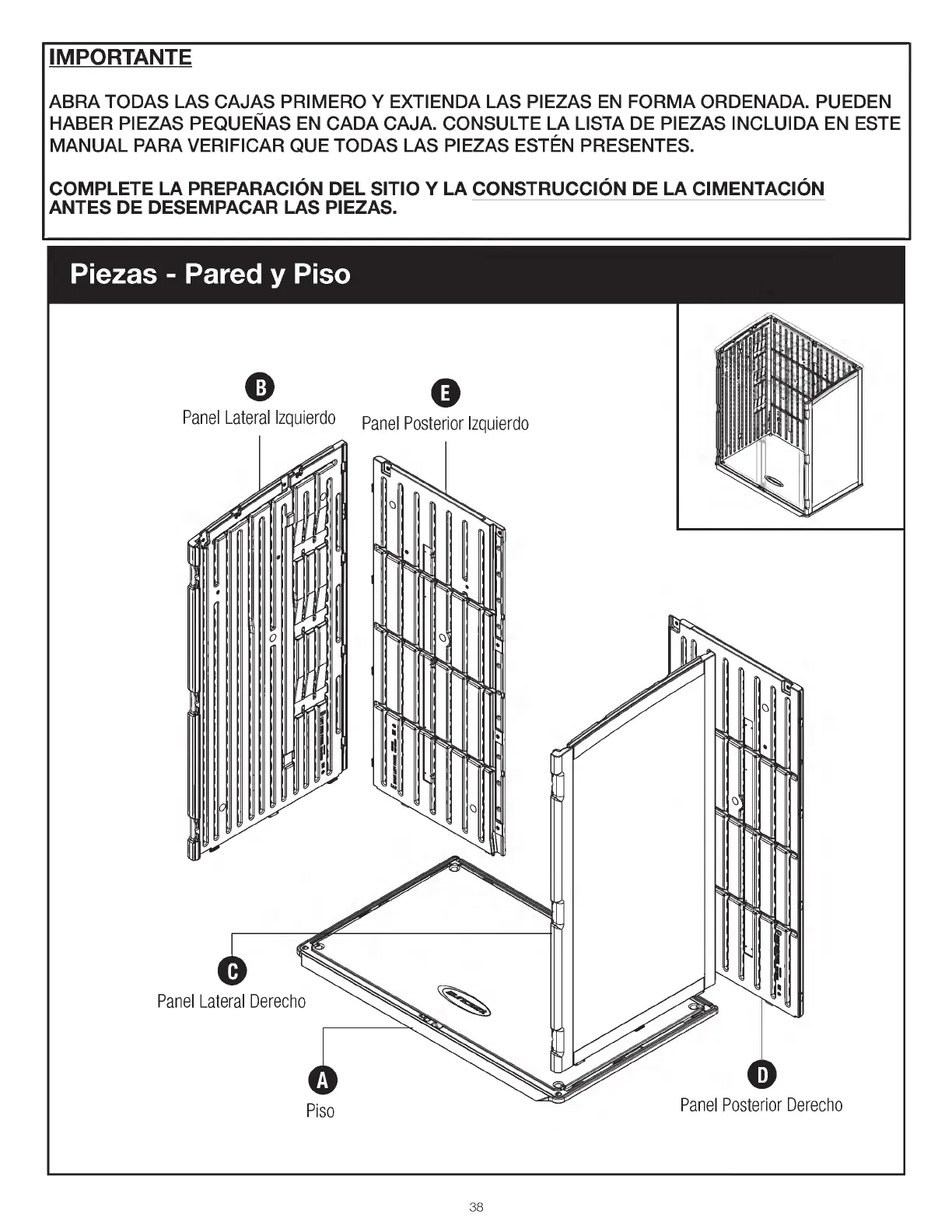 IMPORTANTE

ABRA TODAS LAS CAJAS PRIMERO Y EXTIENDA LAS PIEZAS EN FORMA ORDENADA. PUEDEN HABER PIEZAS PEQUEÑAS EN CADA CAJA. CONSULTE LA LISTA DE PIEZAS INCLUIDA EN ESTE MANUAL PARA VERIFICAR QUE TODAS LAS PIEZAS ESTÉN PRESENTES.

COMPLETE LA PREPARACIÓN DEL SITIO Y LA CONSTRUCCIÓN DE LA CIMENTACIÓN ANTES DE DESEMPACAR LAS PIEZAS.

Piezas - Pared y Piso

B
Panel Lateral Izquierdo

E
Panel Posterior Izquierdo

C
Panel Lateral Derecho

A
Piso

D
Panel Posterior Derecho

38