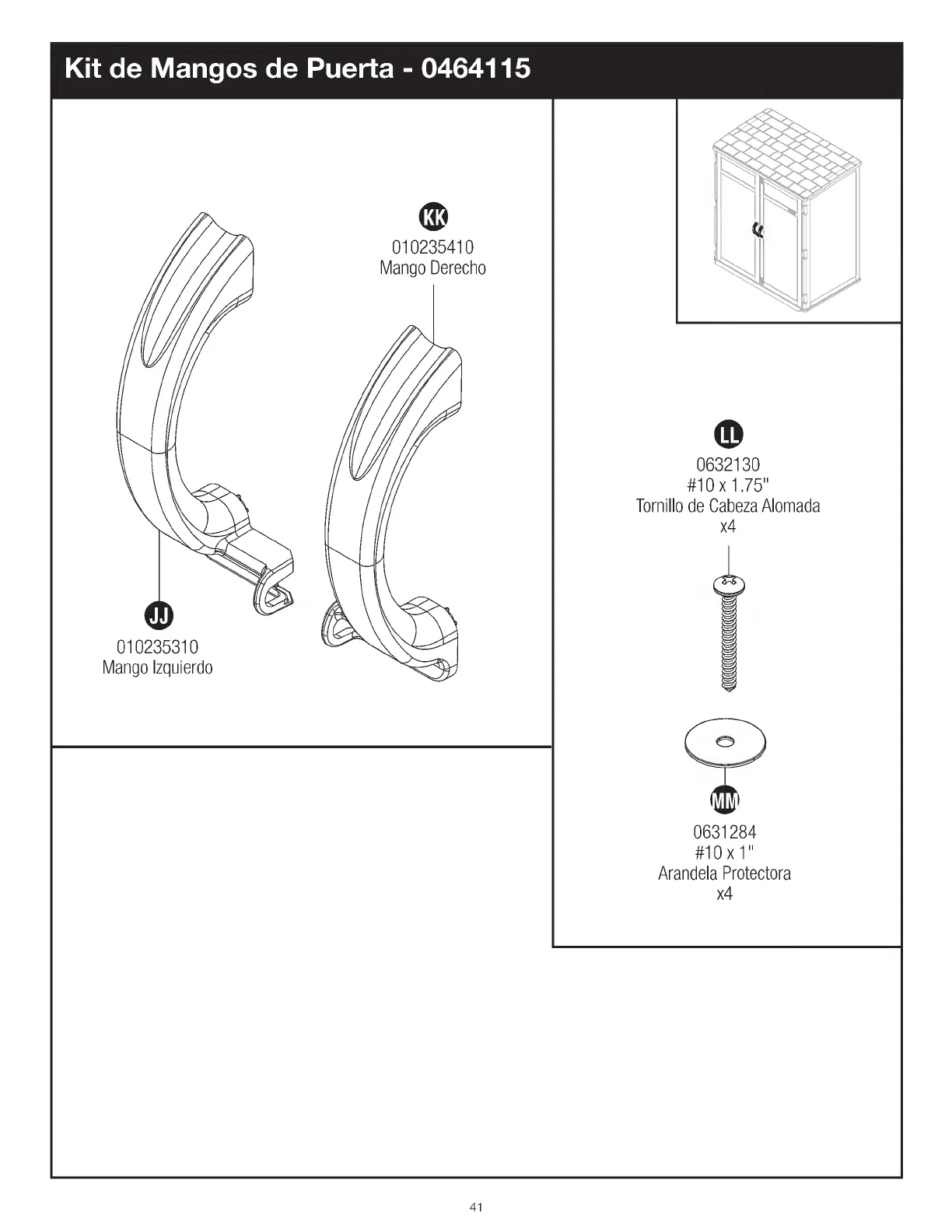 Kit de Mangos de Puerta - 0464115

KK
010235410
Mango Derecho

JJ
010235310
Mango Izquierdo

LL
0632130
#10 x 1.75"
Tornillo de Cabeza Alomada
x4

MM
0631284
#10 x 1"
Arandela Protectora
x4

41