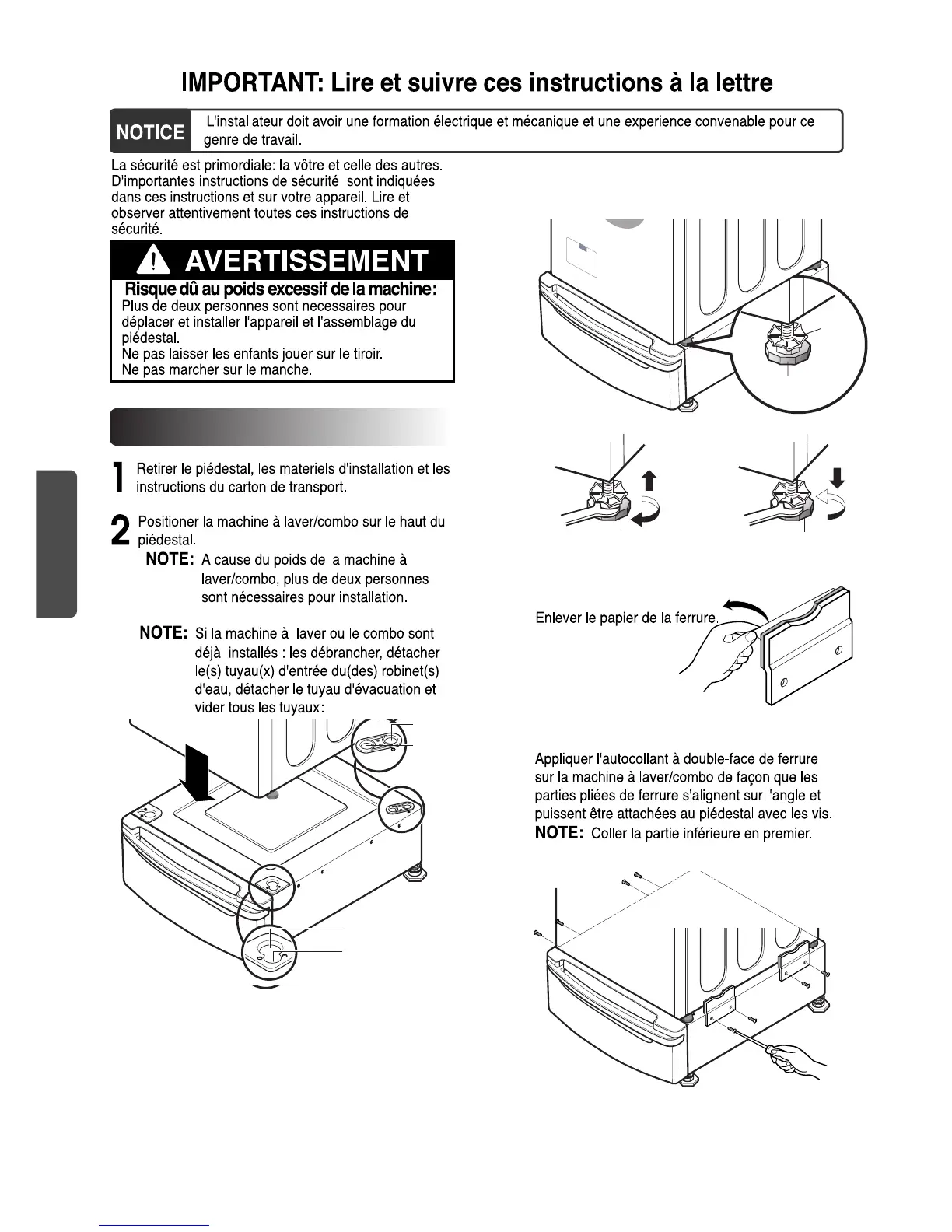 IMPORTANT: Lire et suivre ces instructions à la lettre

NOTICE L'installateur doit avoir une formation électrique et mécanique et une experience convenable pour ce genre de travail.

La sécurité est primordiale: la vôtre et celle des autres. D'importantes instructions de sécurité sont indiquées dans ces instructions et sur votre appareil. Lire et observer attentivement toutes ces instructions de sécurité.

AVERTISSEMENT

Risque dû au poids excessif de la machine:
Plus de deux personnes sont necessaires pour déplacer et installer l'appareil et l'assemblage du piédestal.
Ne pas laisser les enfants jouer sur le tiroir.
Ne pas marcher sur le manche.

1 Retirer le piédestal, les materiels d'installation et les instructions du carton de transport.

2 Positioner la machine à laver/combo sur le haut du piédestal.
NOTE: A cause du poids de la machine à laver/combo, plus de deux personnes sont nécessaires pour installation.

NOTE: Si la machine à laver ou le combo sont déjà installés : les débrancher, détacher le(s) tuyau(x) d'entrée du(des) robinet(s) d'eau, détacher le tuyau d'évacuation et vider tous les tuyaux:

Enlever le papier de la ferrure.

Appliquer l'autocollant à double-face de ferrure sur la machine à laver/combo de façon que les parties pliées de ferrure s'alignent sur l'angle et puissent être attachées au piédestal avec les vis.
NOTE: Coller la partie inférieure en premier.