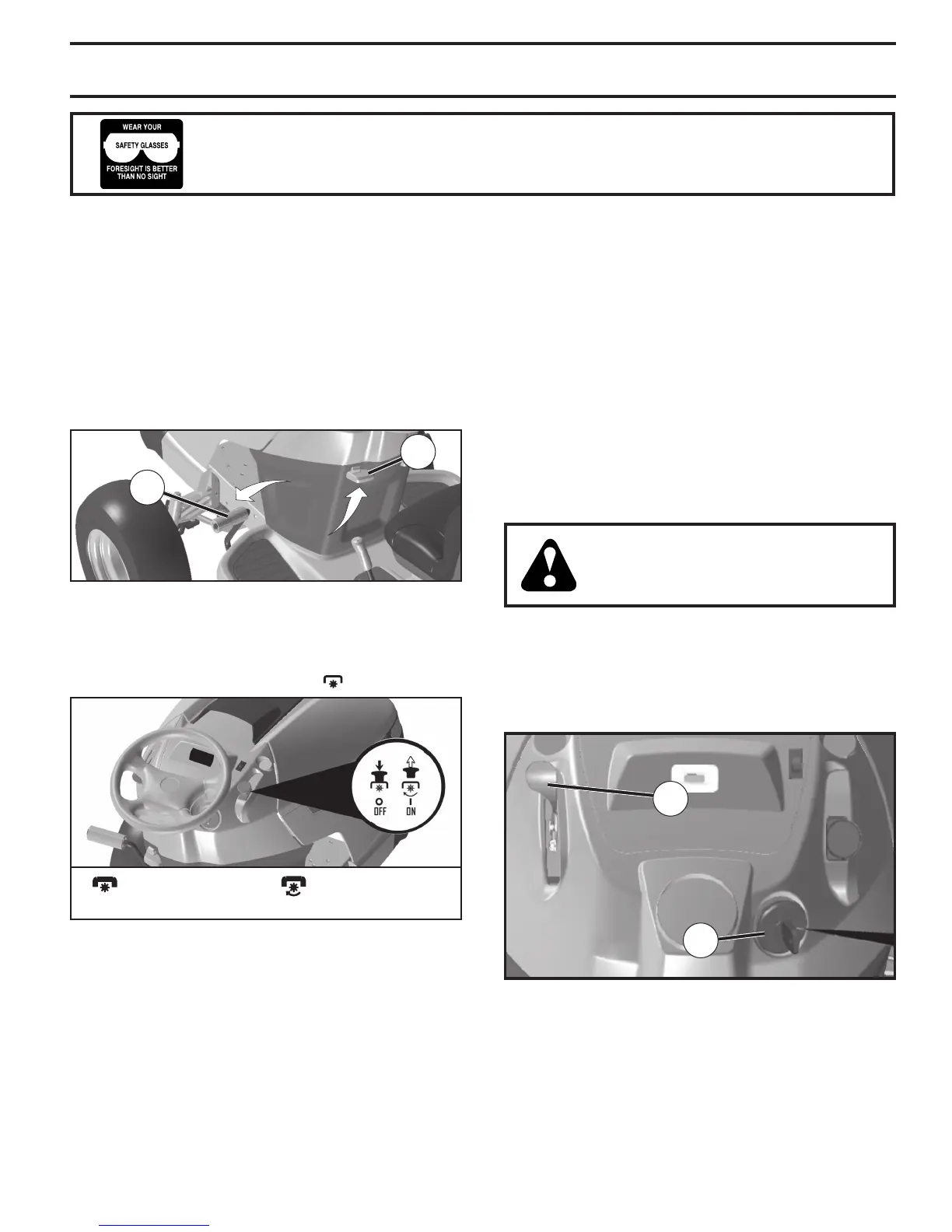 WEAR YOUR
SAFETY GLASSES
FORESIGHT IS BETTER THAN NO SIGHT

OFF

ON