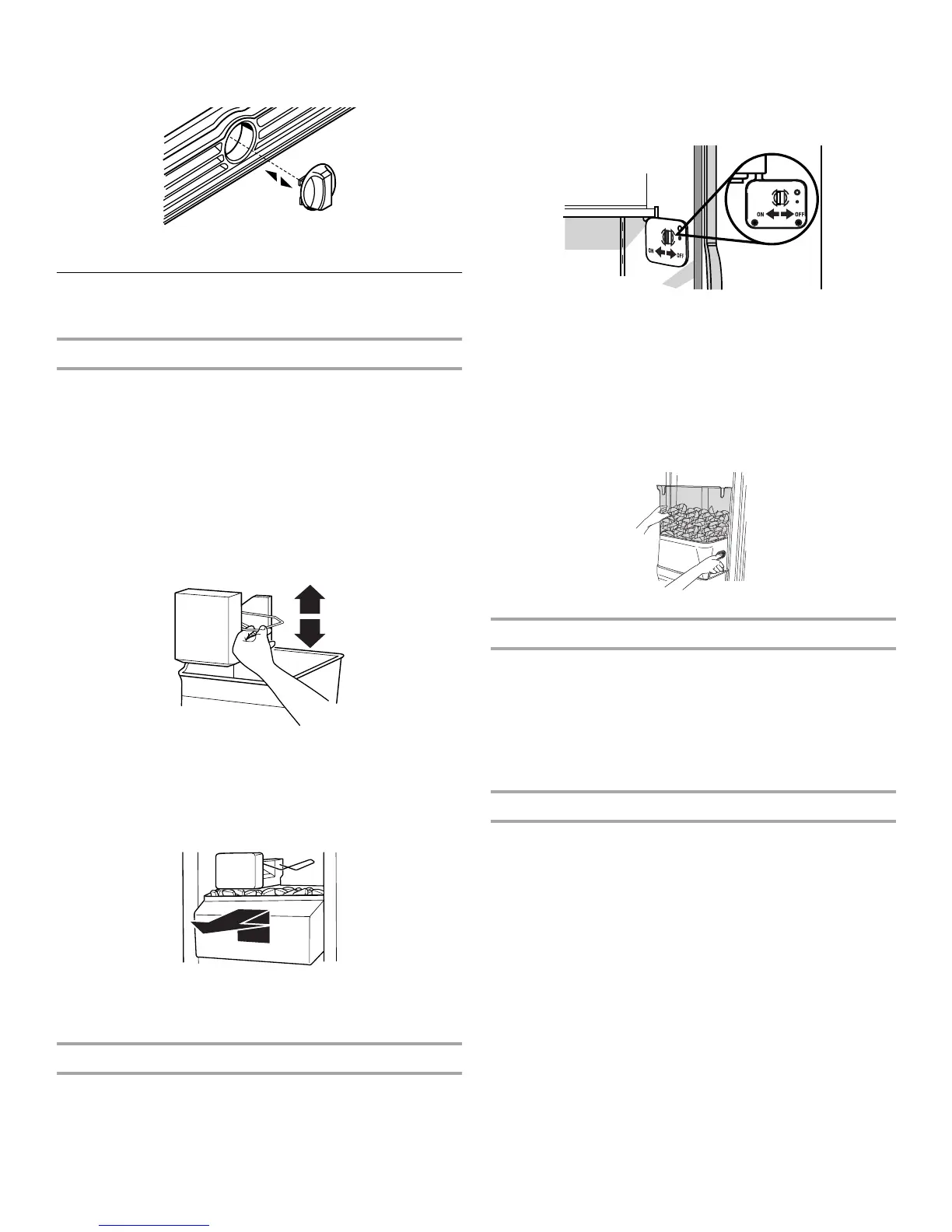 ON OFF

ON OFF