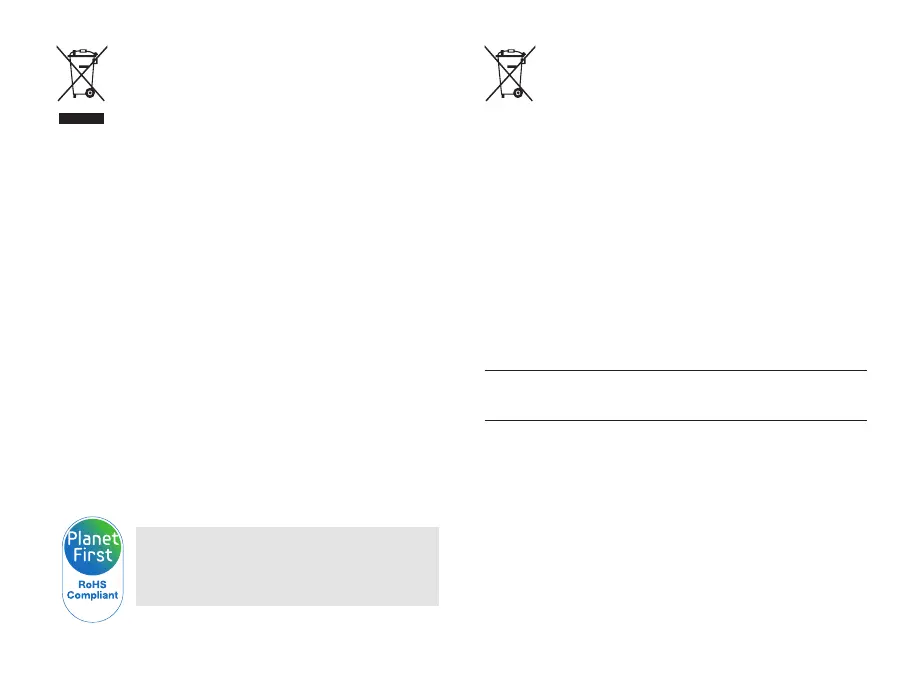 Planet First

RoHS Compliant