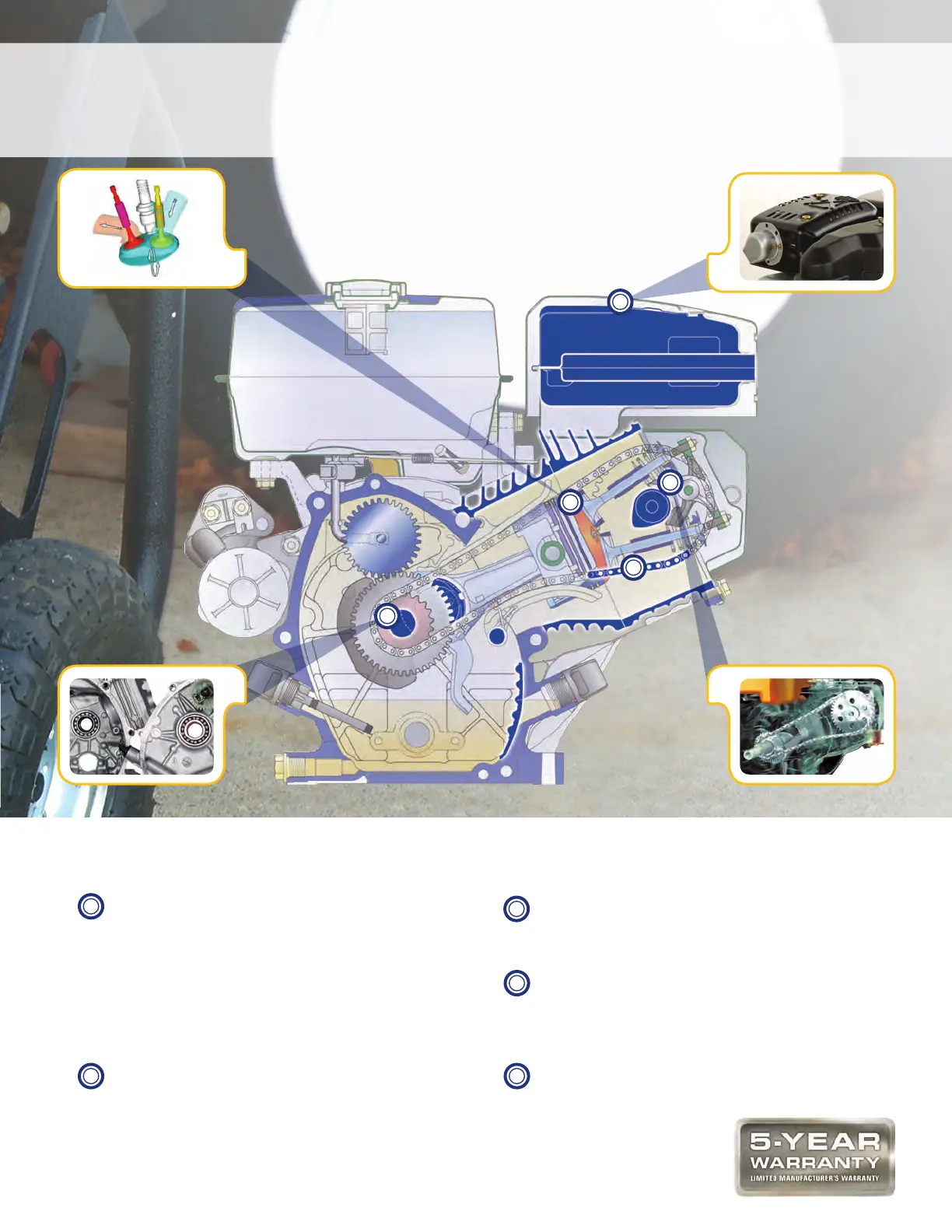 5-YEAR
WARRANTY
LIMITED MANUFACTURER'S WARRANTY