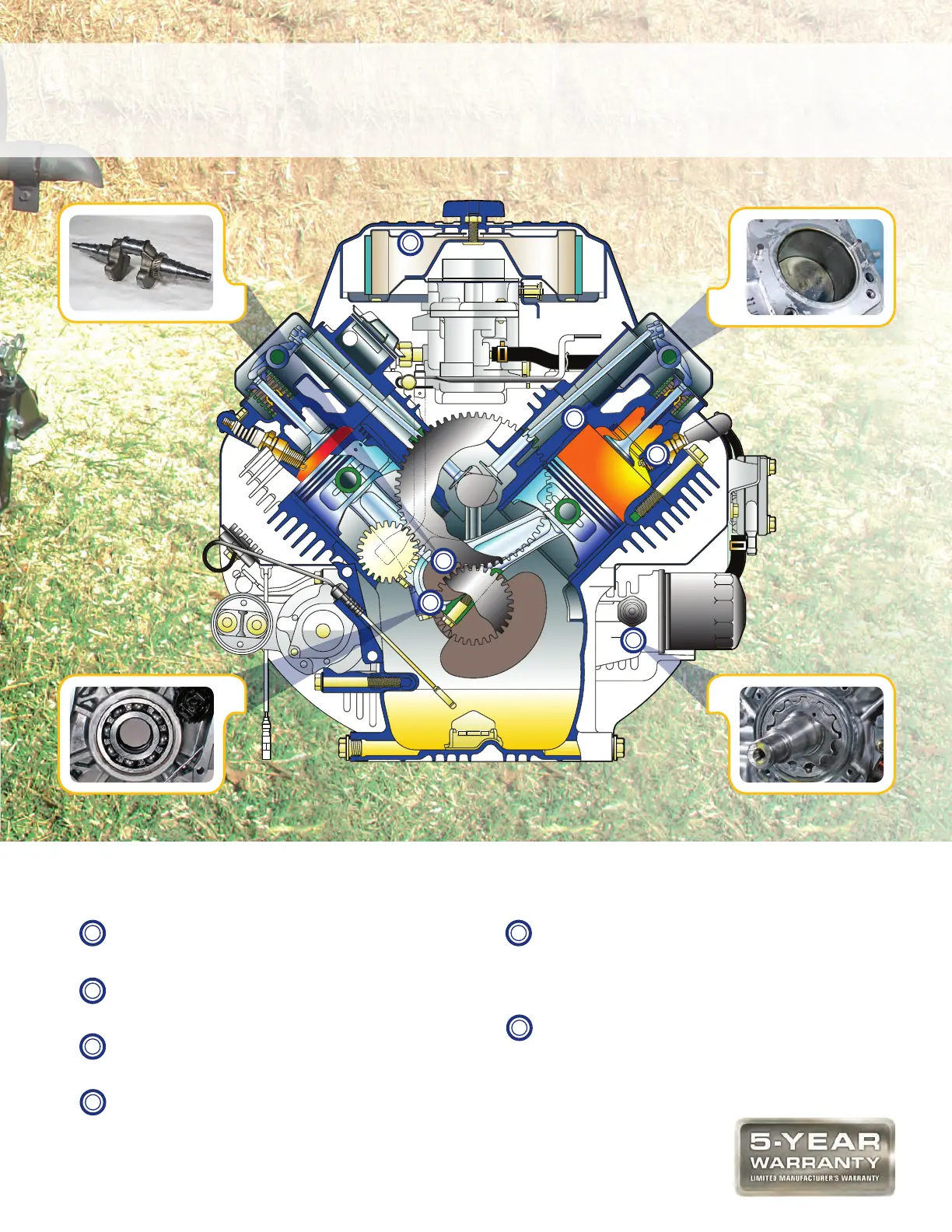 5-YEAR
WARRANTY
LIMITED MANUFACTURER'S WARRANTY