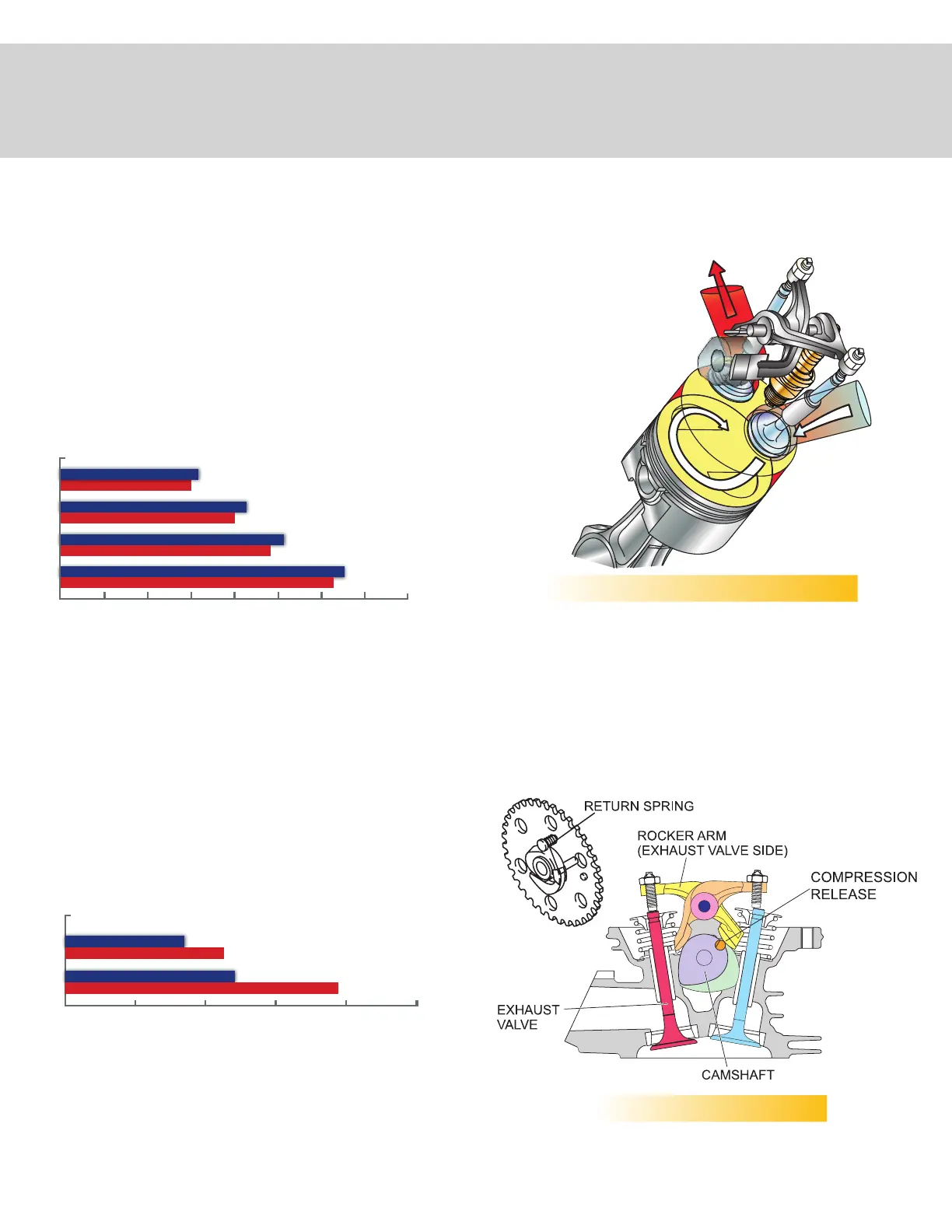 RETURN SPRING

ROCKER ARM
(EXHAUST VALVE SIDE)

COMPRESSION
RELEASE

EXHAUST
VALVE

CAMSHAFT