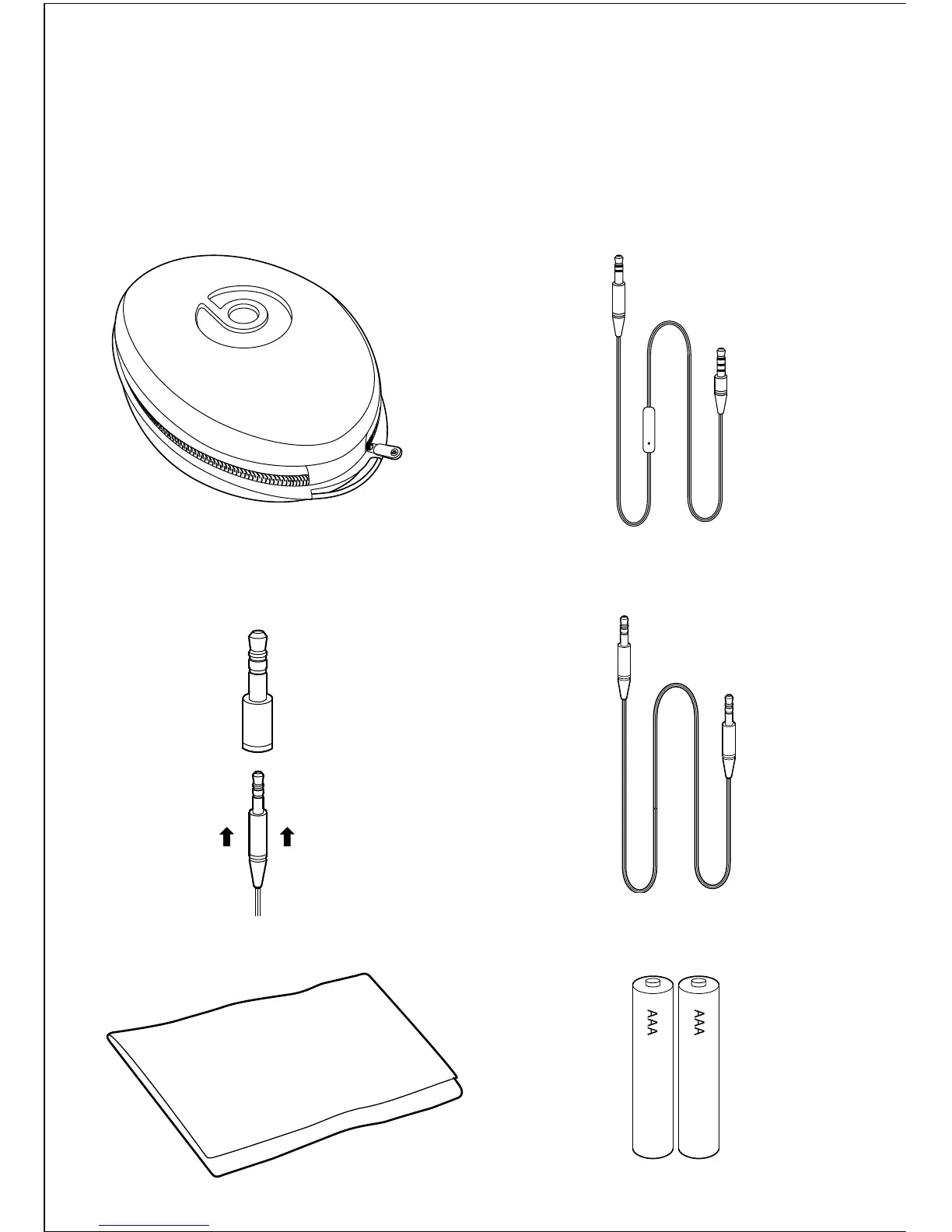 AAA

AAA