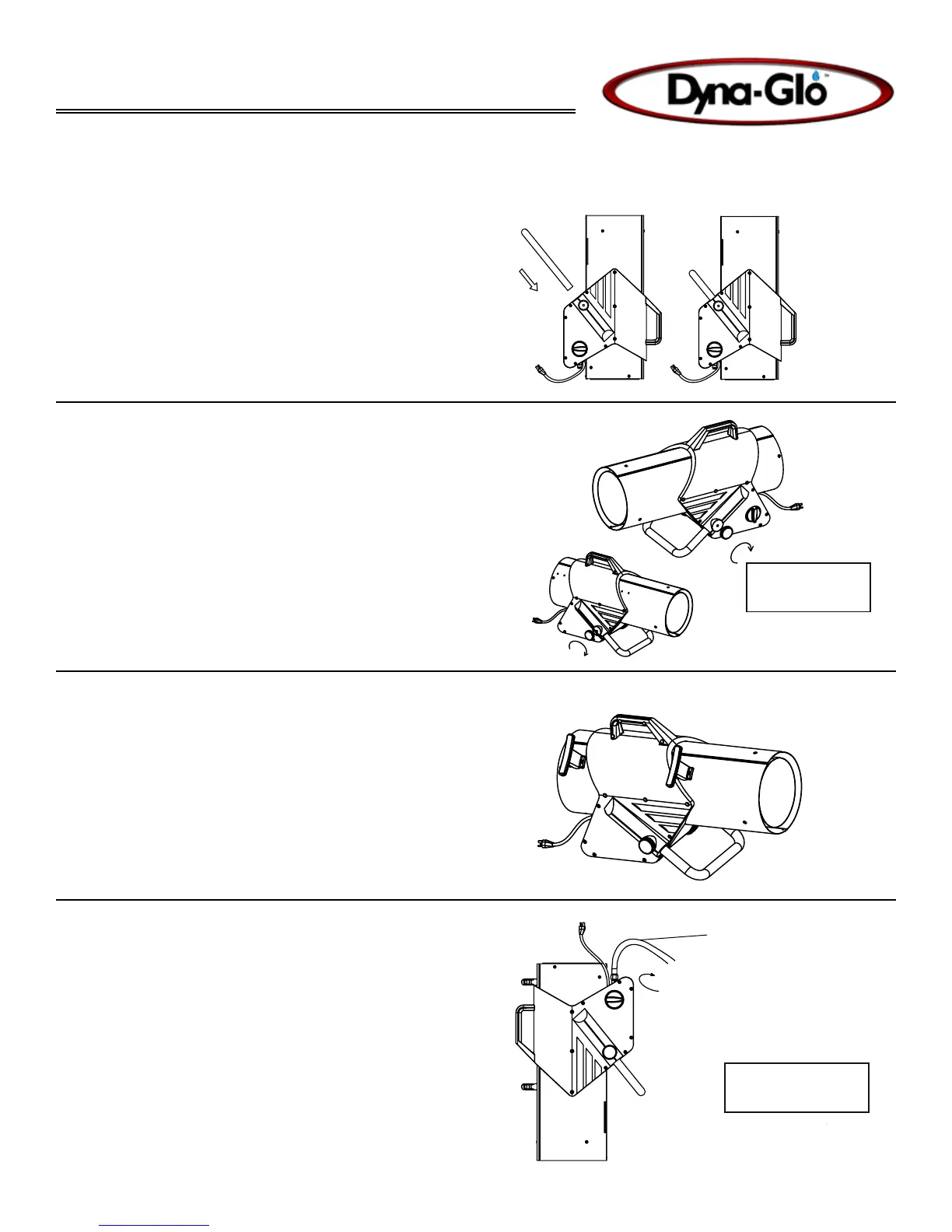 Dyna-Glo™