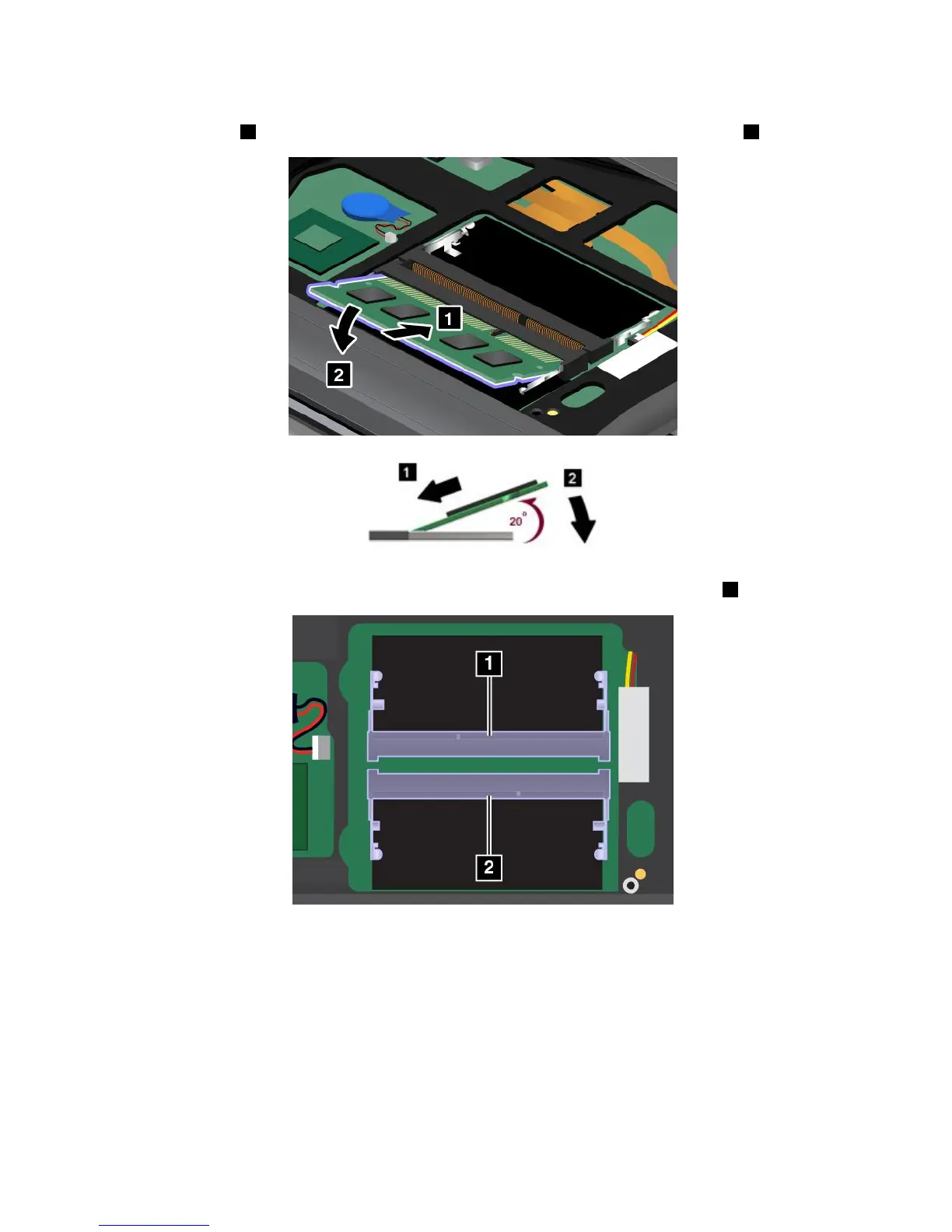 1

2

1

2

20°

1

2