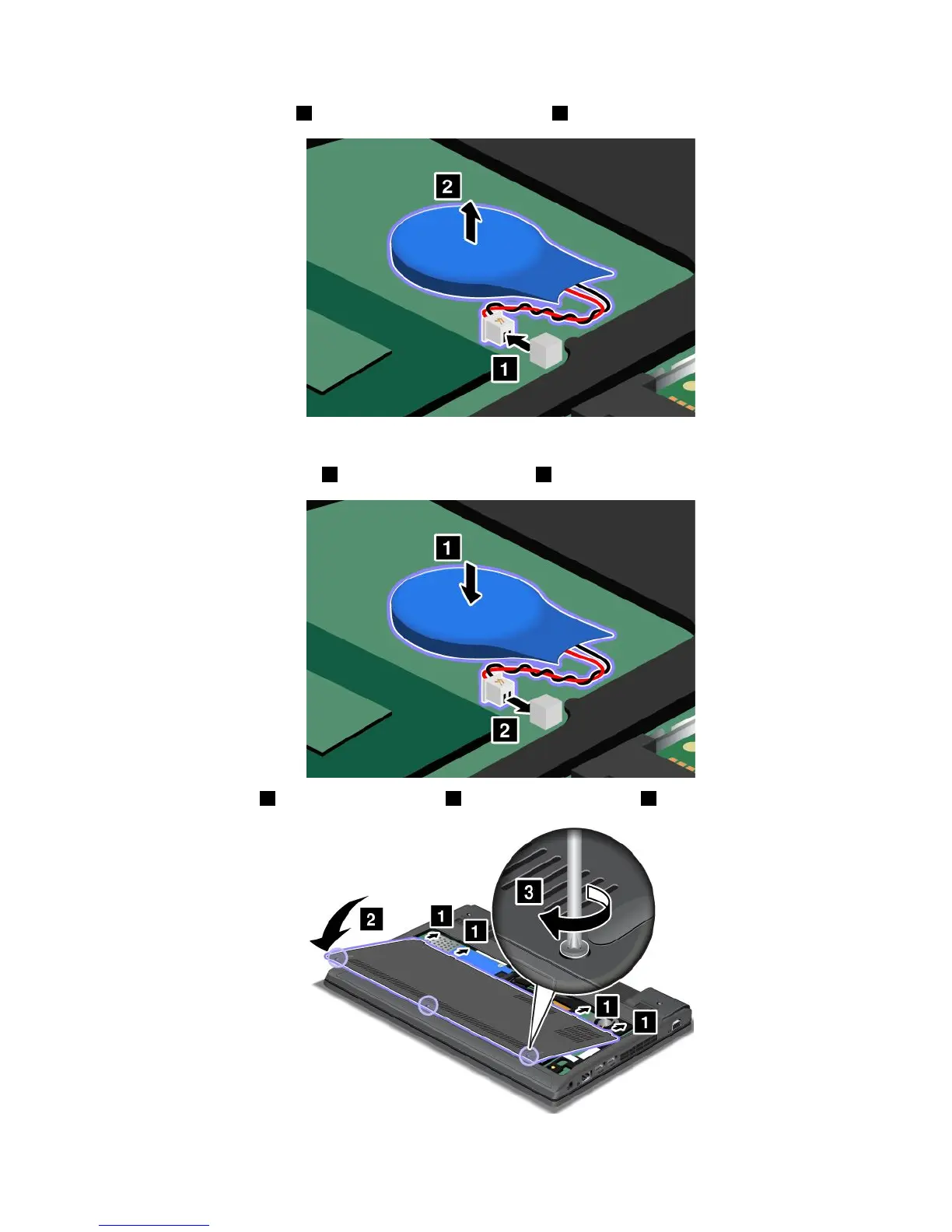 2

1

1

2

3

2

1

1

1

1