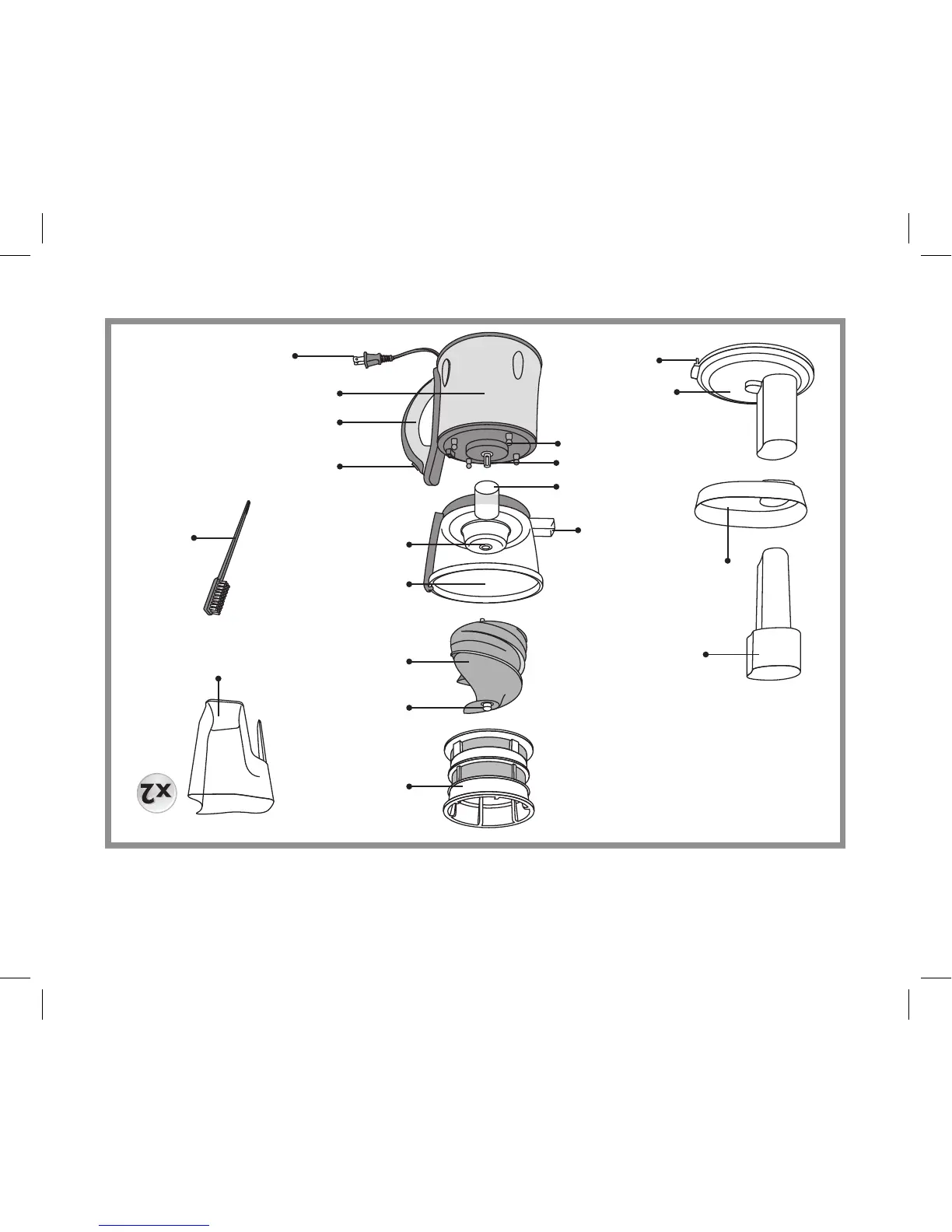 x2