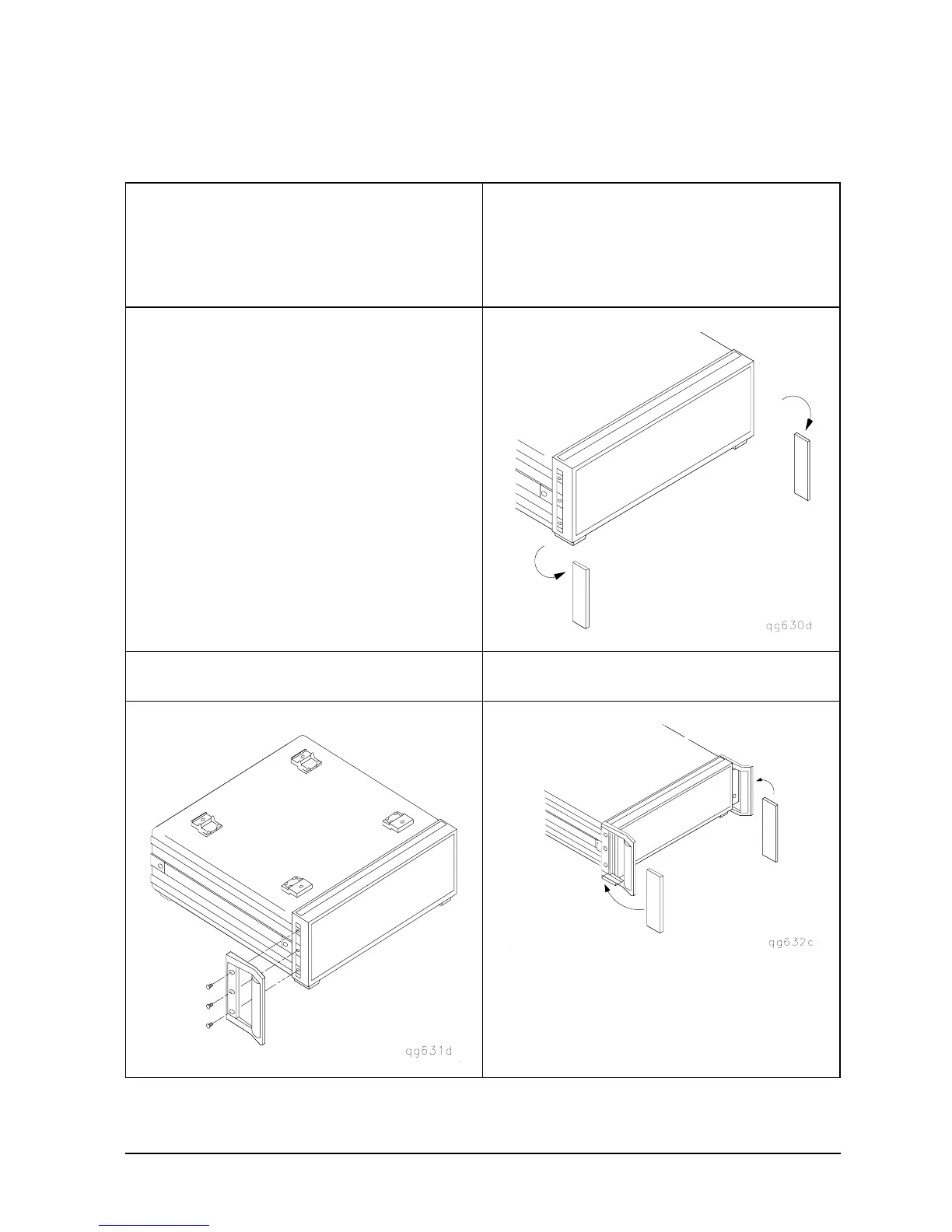 qg630d

qg631d

qg632c